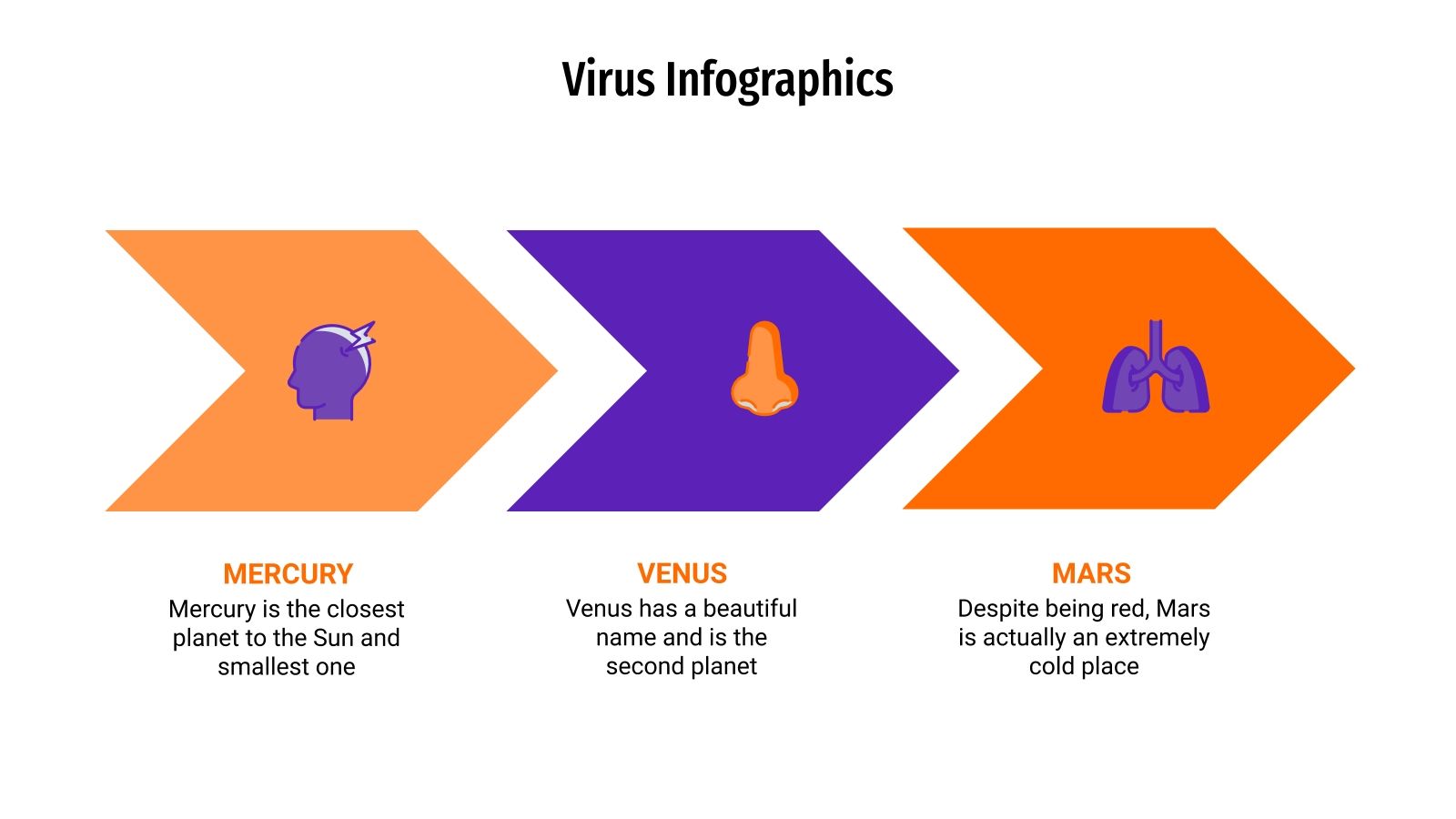 Virus Infographics

MERCURY
Mercury is the closest planet to the Sun and smallest one

VENUS
Venus has a beautiful name and is the second planet

MARS
Despite being red, Mars is actually an extremely cold place