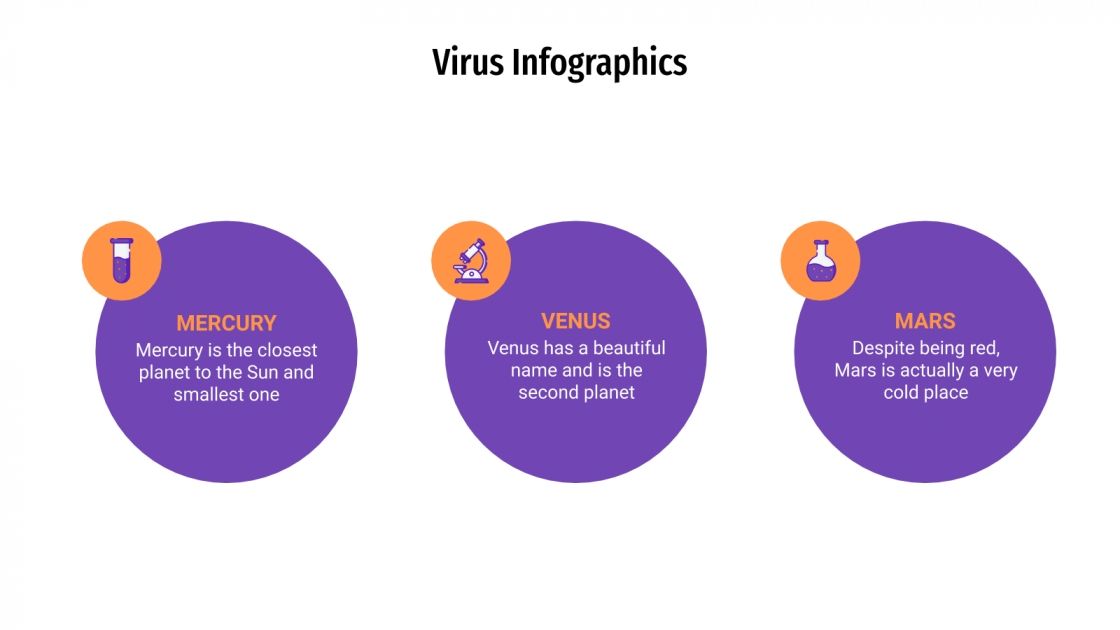 Virus Infographics

MERCURY
Mercury is the closest planet to the Sun and smallest one

VENUS
Venus has a beautiful name and is the second planet

MARS
Despite being red, Mars is actually a very cold place