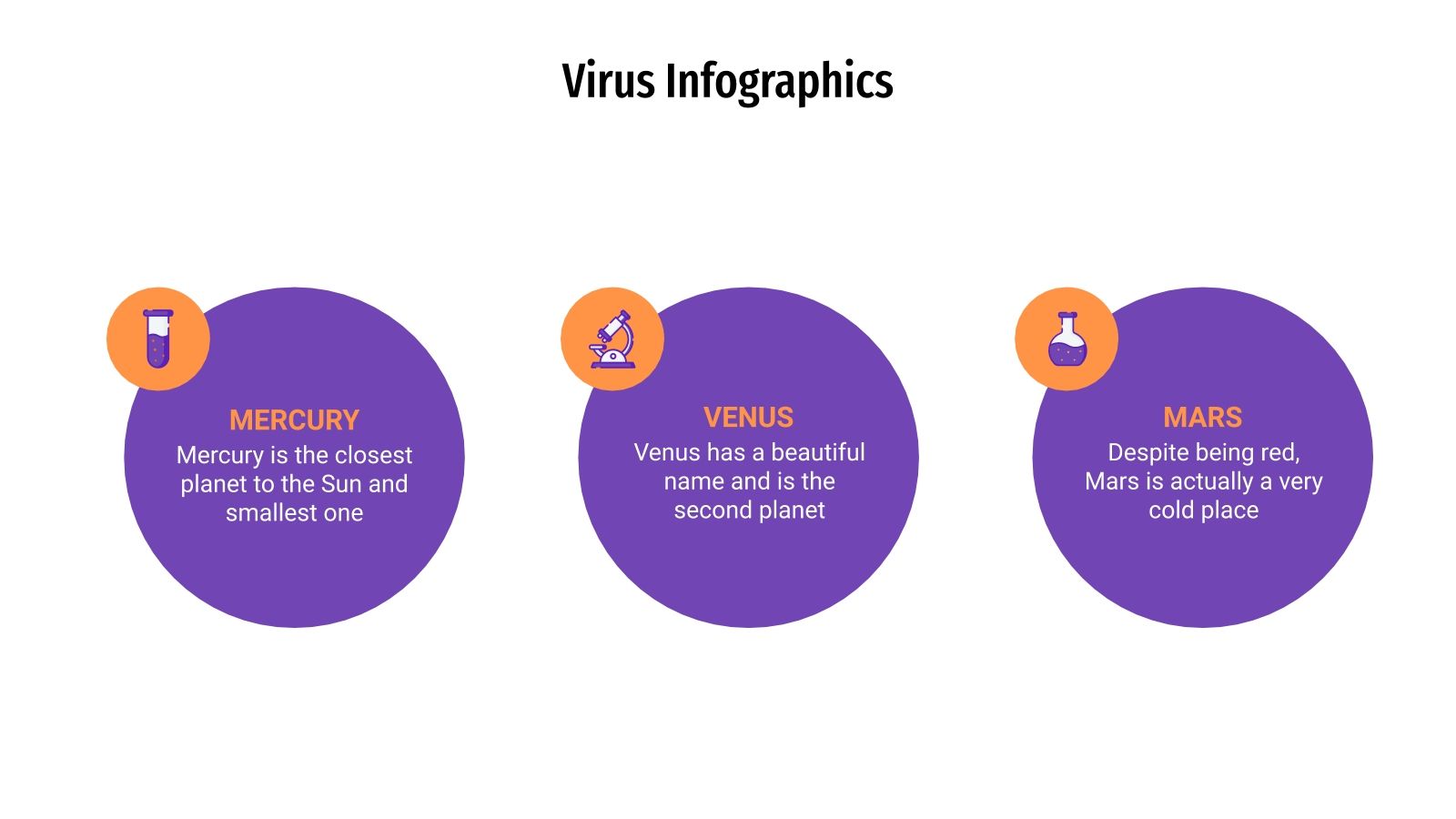 Virus Infographics

MERCURY

Mercury is the closest planet to the Sun and smallest one

VENUS

Venus has a beautiful name and is the second planet

MARS

Despite being red, Mars is actually a very cold place