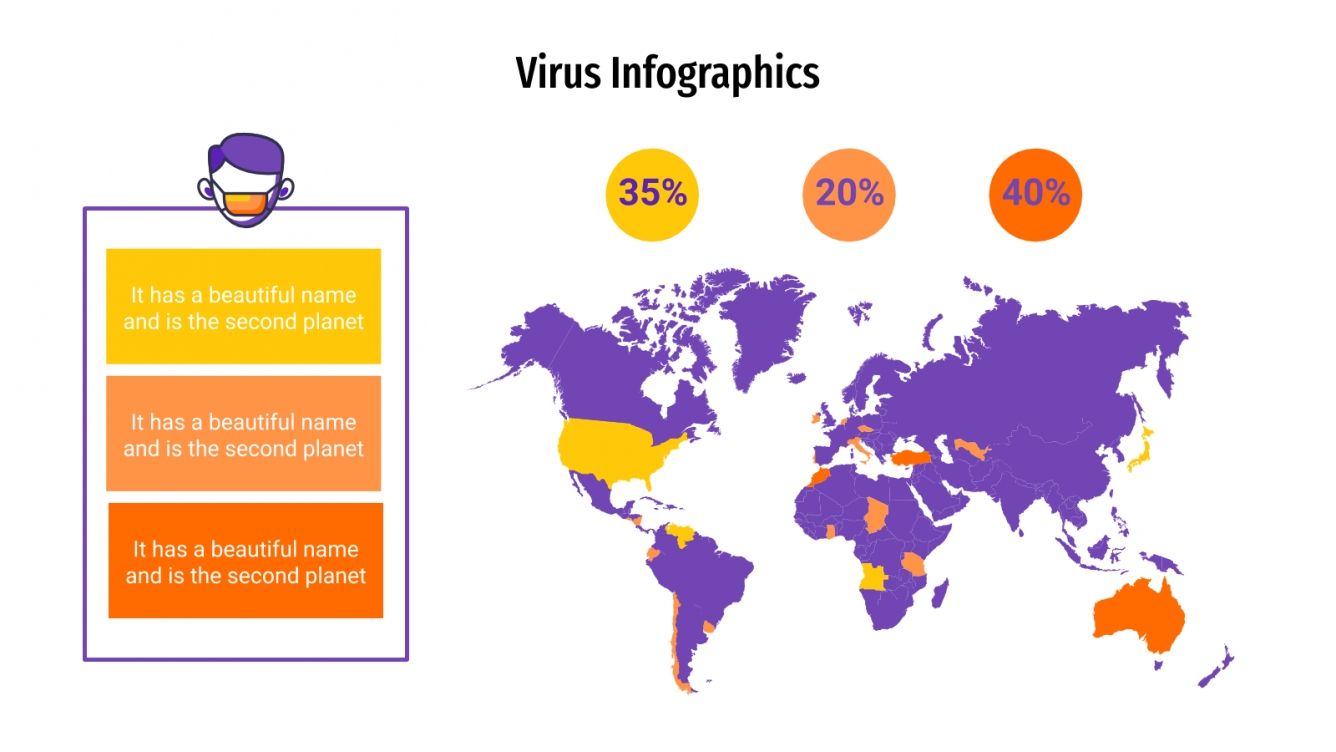 Virus Infographics

It has a beautiful name and is the second planet

It has a beautiful name and is the second planet

It has a beautiful name and is the second planet

35%

20%

40%