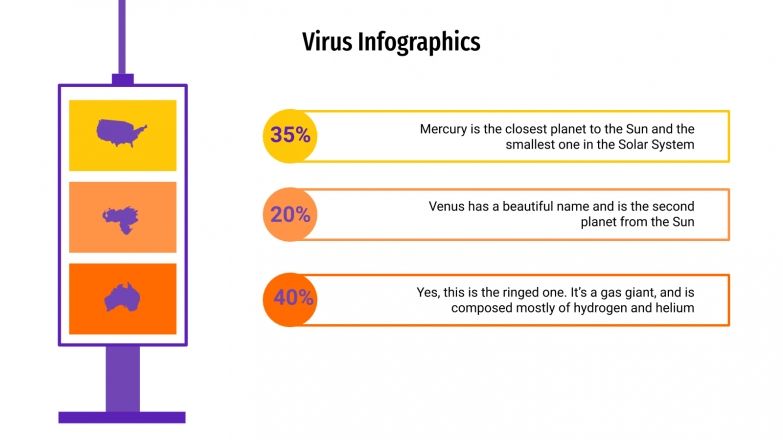 Virus Infographics

35%

Mercury is the closest planet to the Sun and the smallest one in the Solar System

20%

Venus has a beautiful name and is the second planet from the Sun

40%

Yes, this is the ringed one. It's a gas giant, and is composed mostly of hydrogen and helium