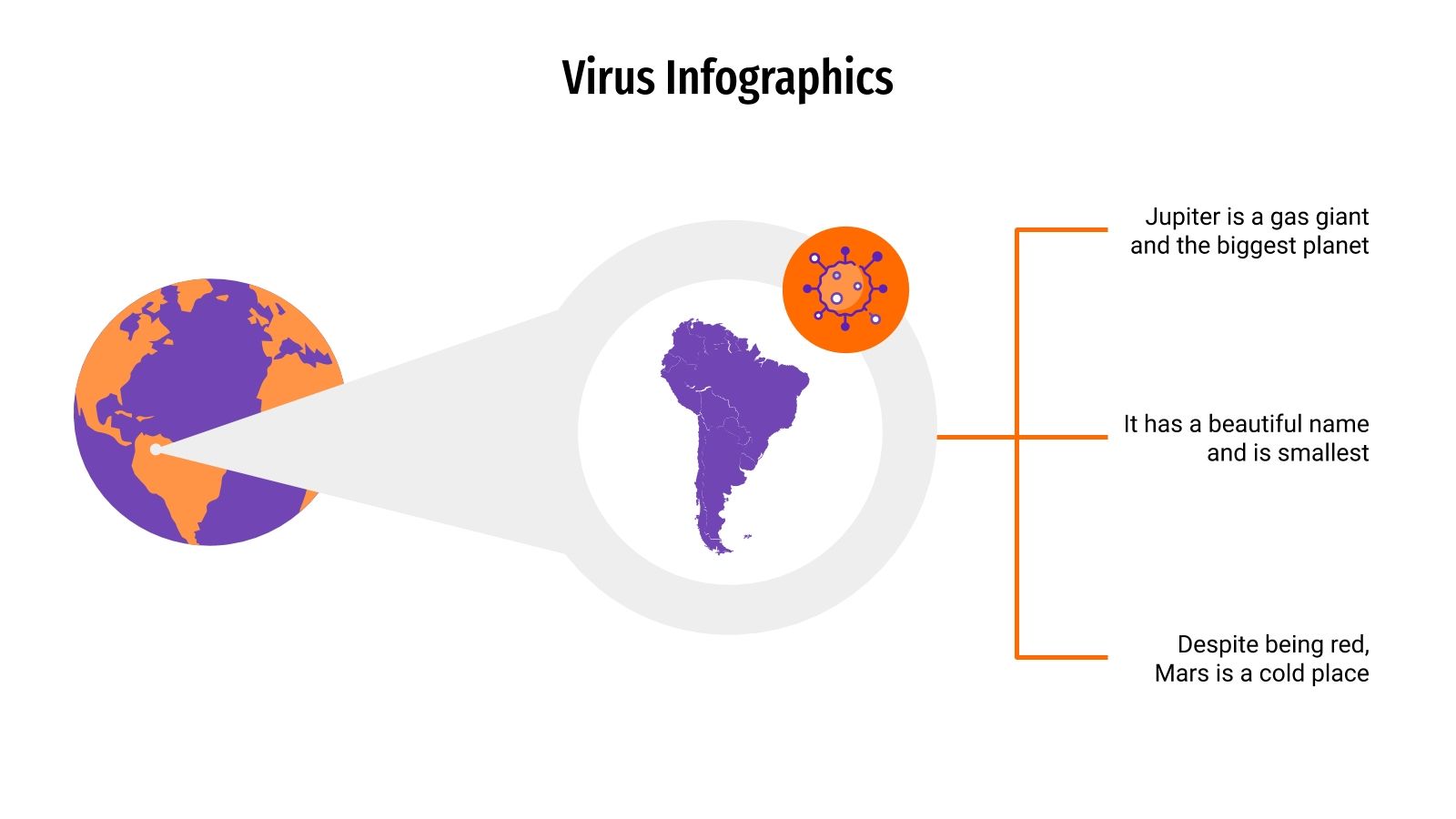 Virus Infographics

Jupiter is a gas giant and the biggest planet

It has a beautiful name and is smallest

Despite being red, Mars is a cold place