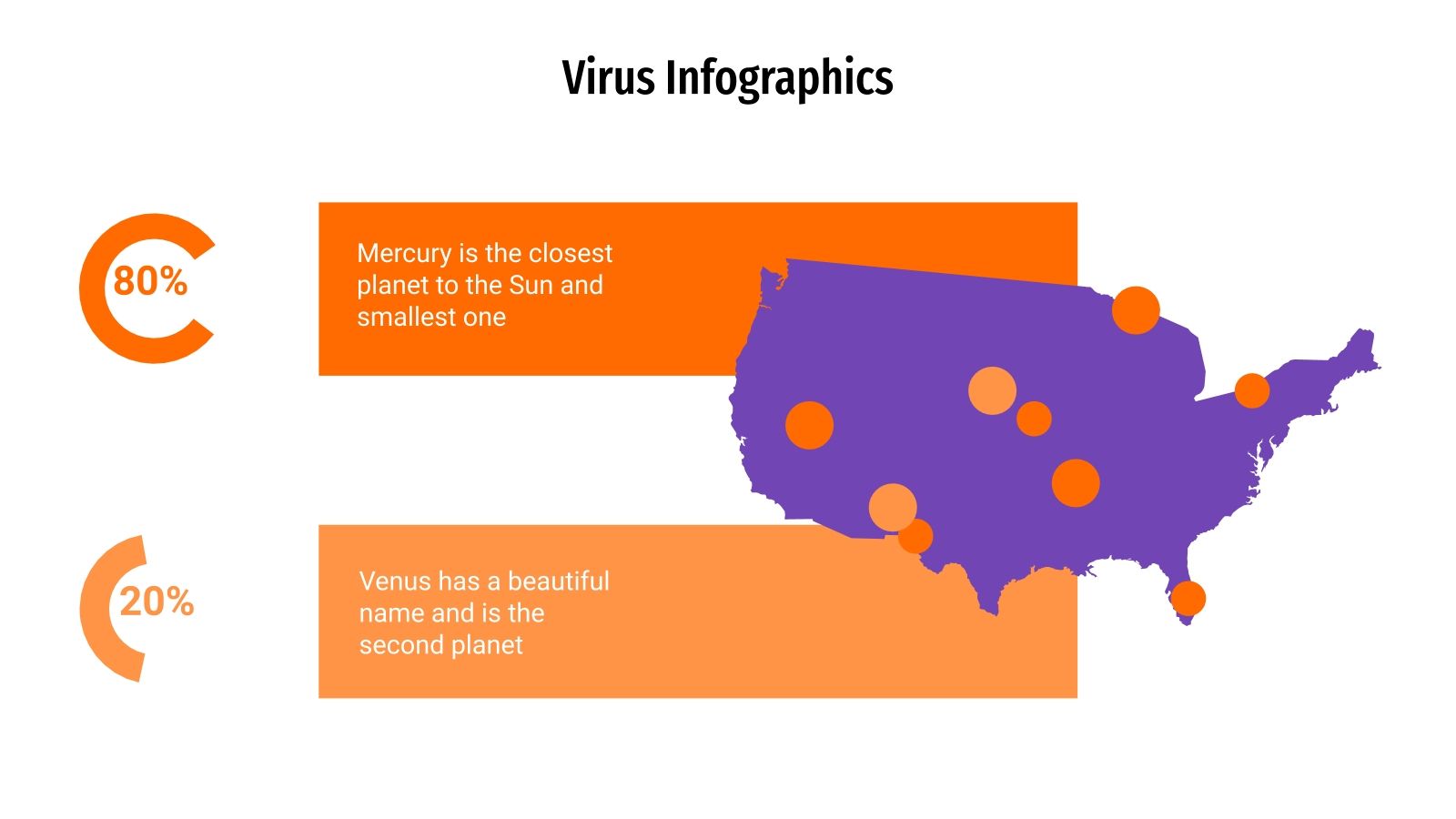 Virus Infographics

80%

Mercury is the closest planet to the Sun and smallest one

20%

Venus has a beautiful name and is the second planet