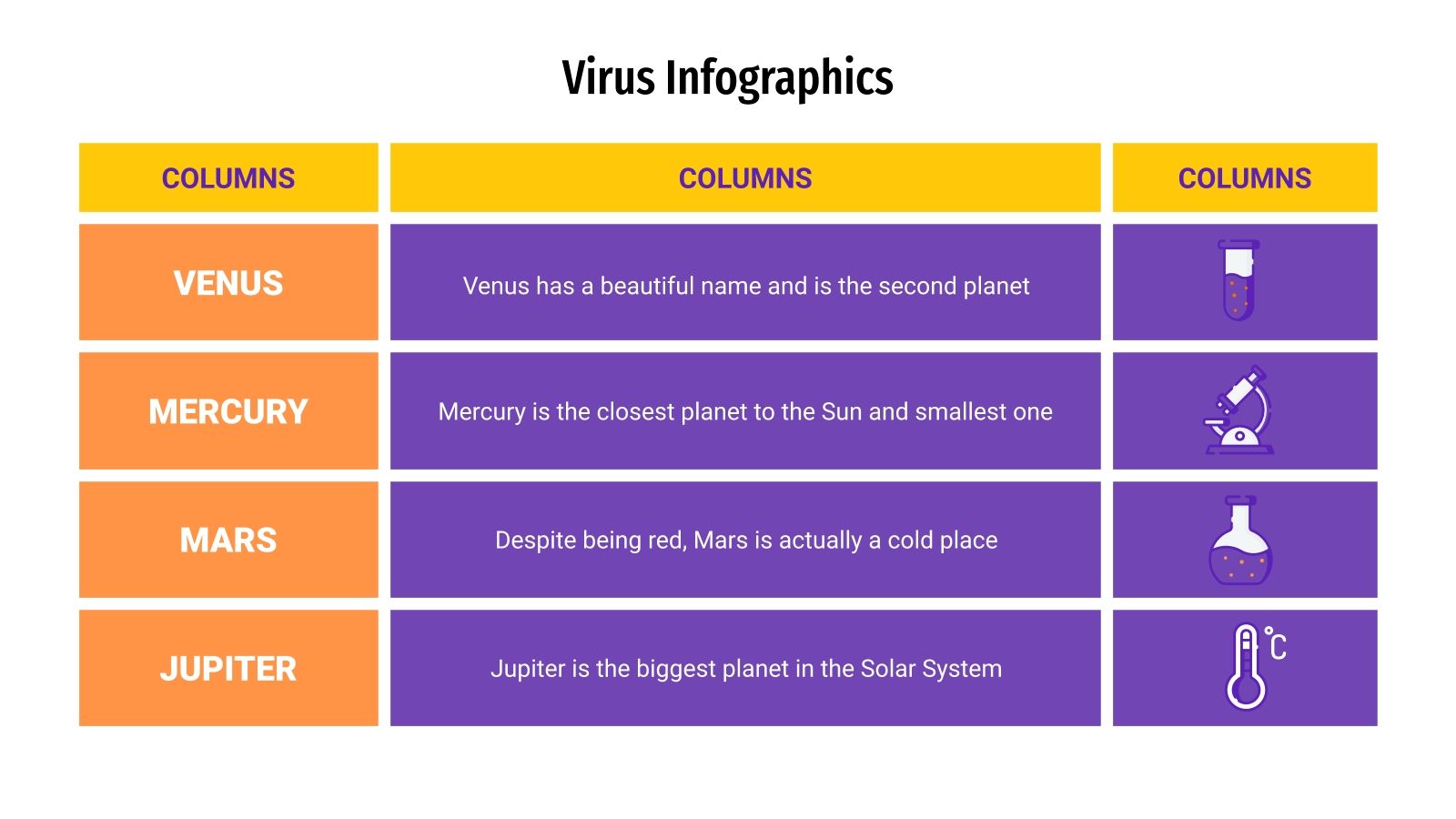 Virus Infographics

| COLUMNS | COLUMNS | COLUMNS |
|---|---|---|
| VENUS | Venus has a beautiful name and is the second planet | |
| MERCURY | Mercury is the closest planet to the Sun and smallest one | |
| MARS | Despite being red, Mars is actually a cold place | |
| JUPITER | Jupiter is the biggest planet in the Solar System | °C |