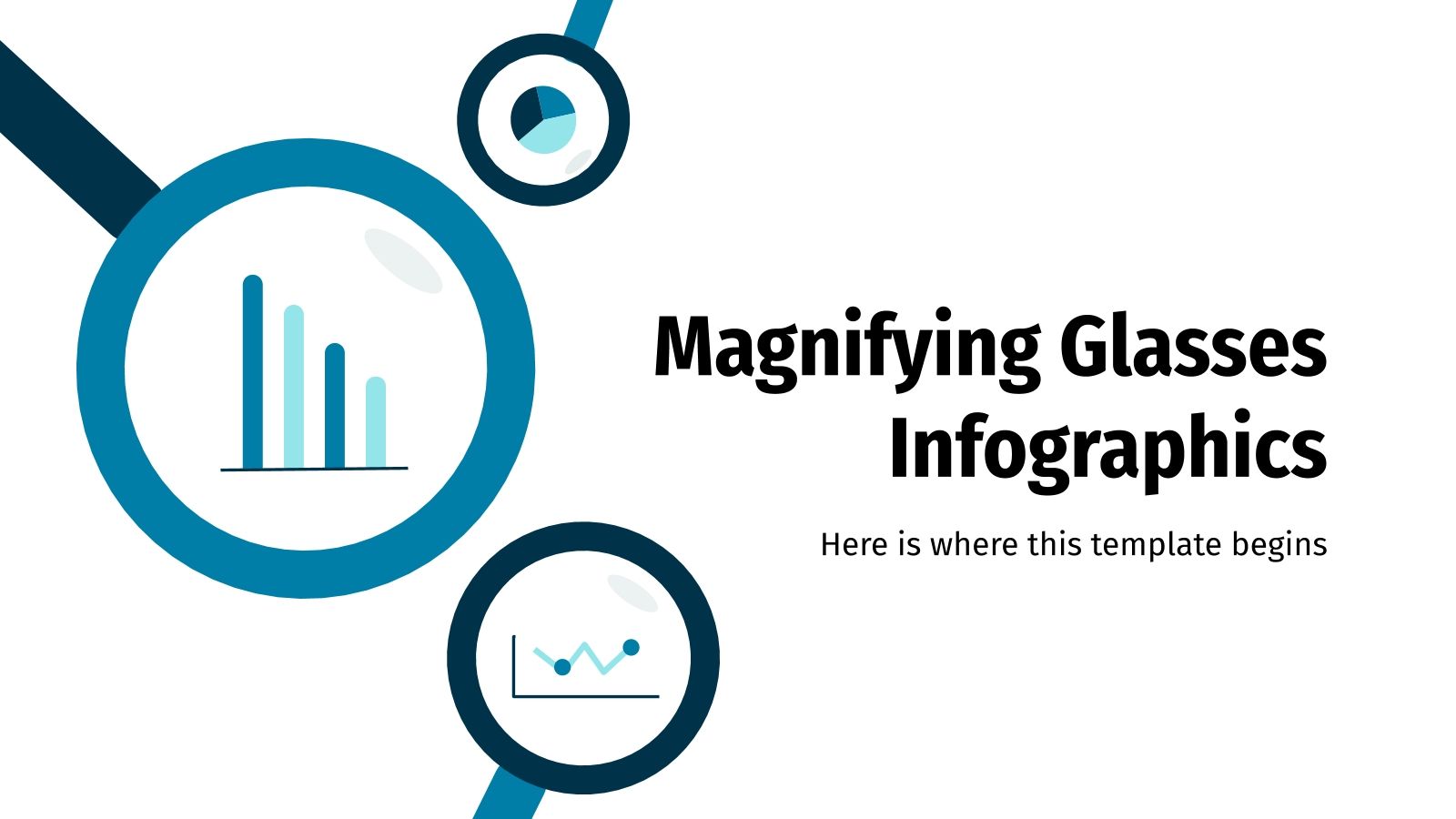 Magnifying Glasses Infographics

Here is where this template begins