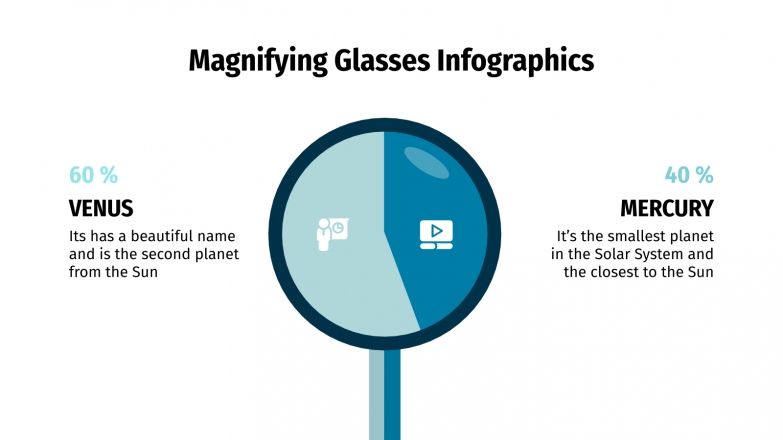 Magnifying Glasses Infographics

60 %

VENUS

Its has a beautiful name and is the second planet from the Sun

40 %

MERCURY

It's the smallest planet in the Solar System and the closest to the Sun