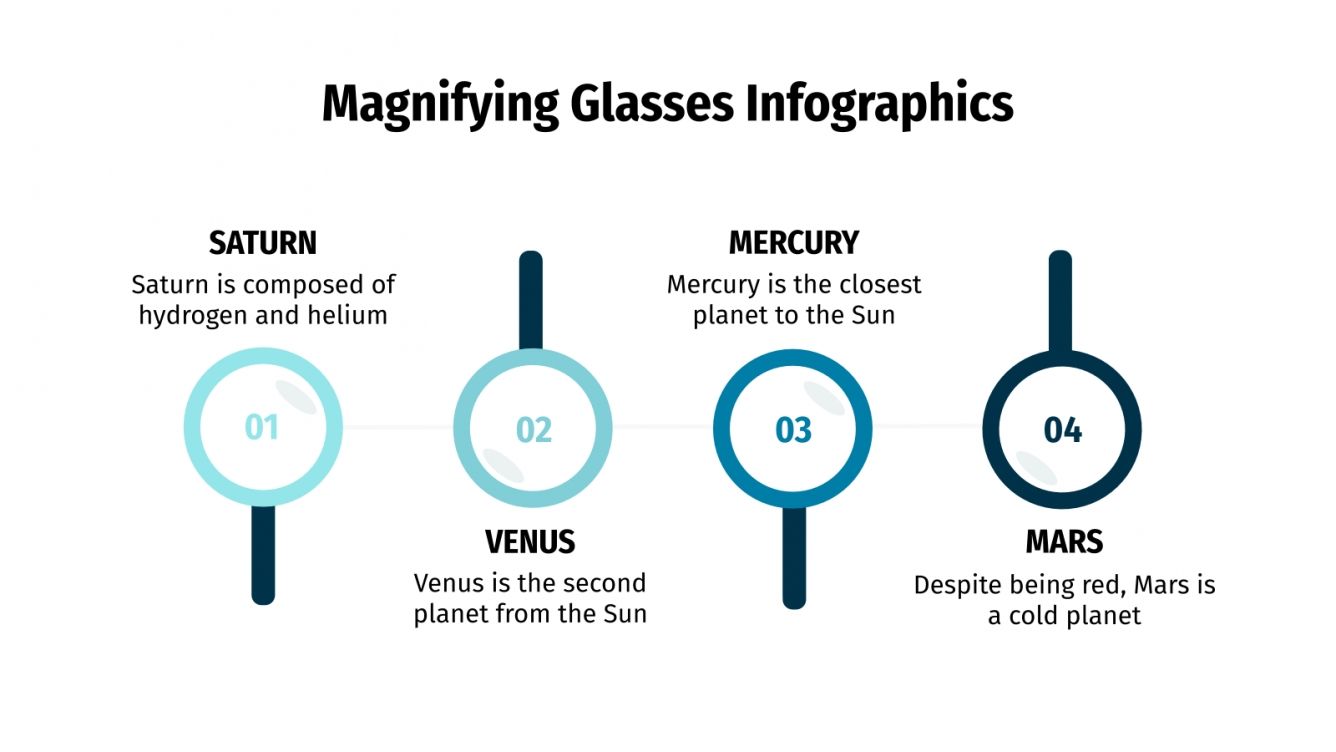 Magnifying Glasses Infographics

SATURN
Saturn is composed of hydrogen and helium

01

02

VENUS
Venus is the second planet from the Sun

MERCURY
Mercury is the closest planet to the Sun

03

04

MARS
Despite being red, Mars is a cold planet