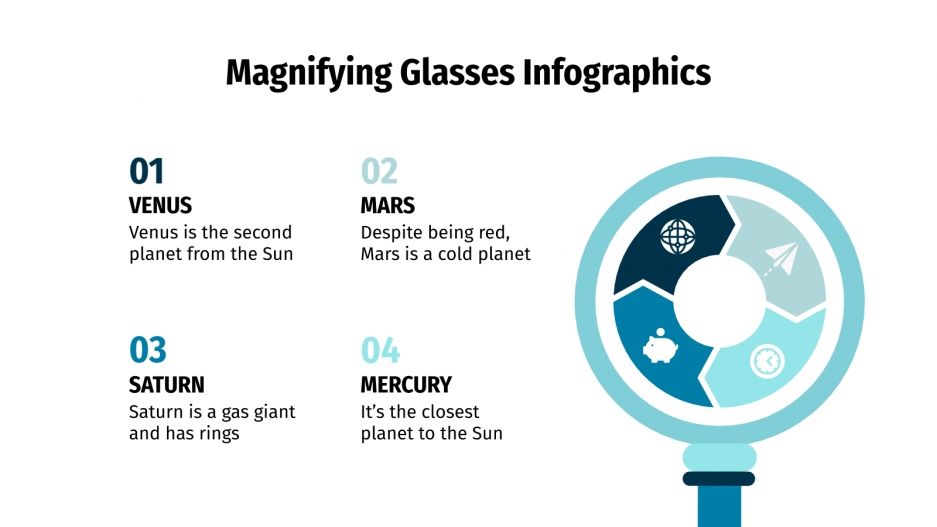 Magnifying Glasses Infographics

01
VENUS
Venus is the second planet from the Sun

02
MARS
Despite being red, Mars is a cold planet

03
SATURN
Saturn is a gas giant and has rings

04
MERCURY
It's the closest planet to the Sun