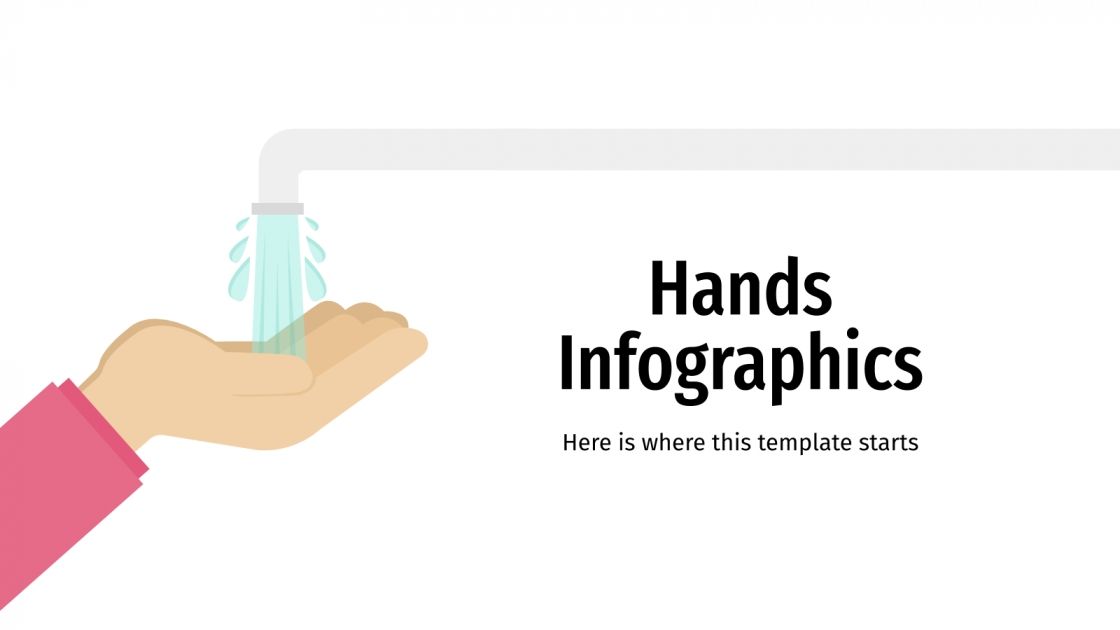 Hands Infographics

Here is where this template starts