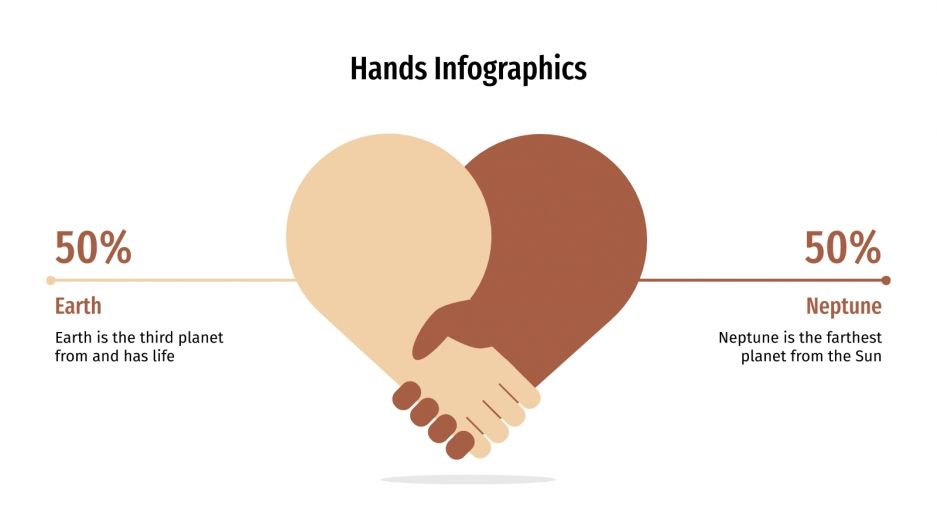 Hands Infographics

50%

Earth

Earth is the third planet from and has life

50%

Neptune

Neptune is the farthest planet from the Sun