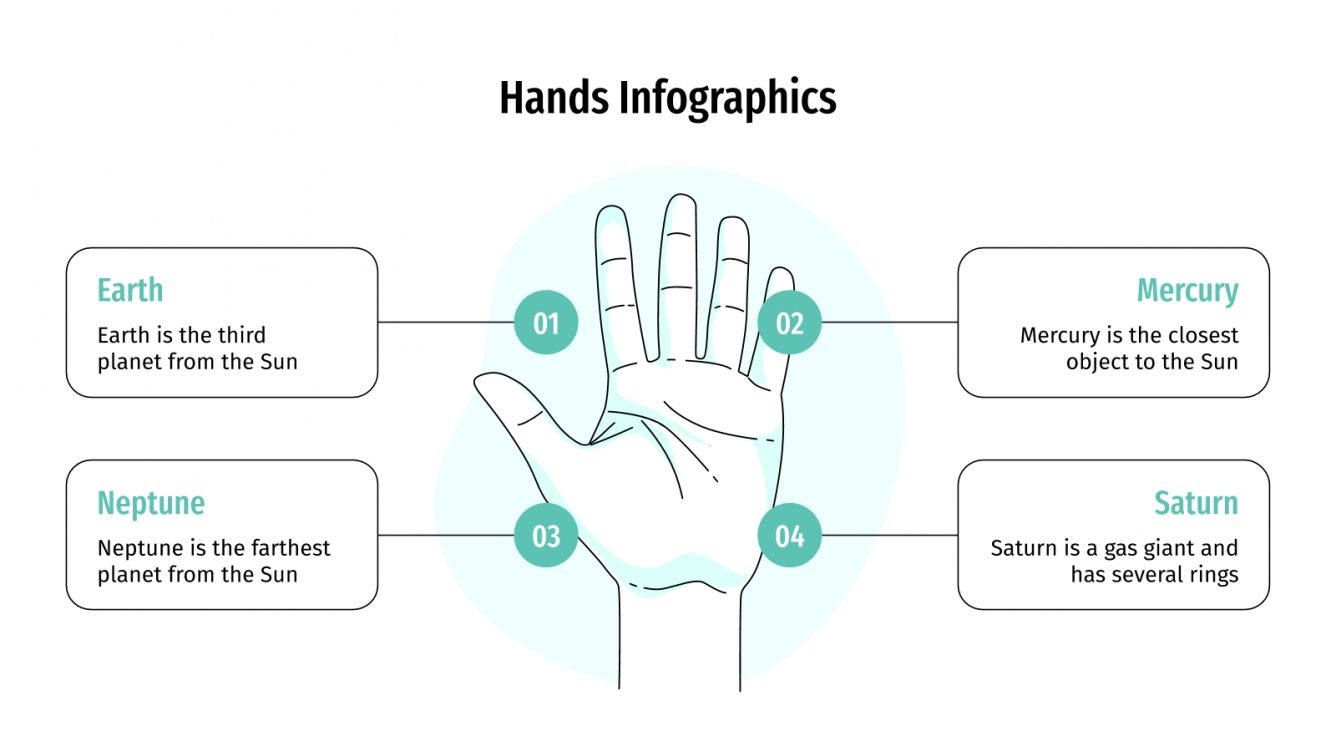 Hands Infographics

Earth
Earth is the third planet from the Sun

01

02

Mercury
Mercury is the closest object to the Sun

Neptune
Neptune is the farthest planet from the Sun

03

04

Saturn
Saturn is a gas giant and has several rings