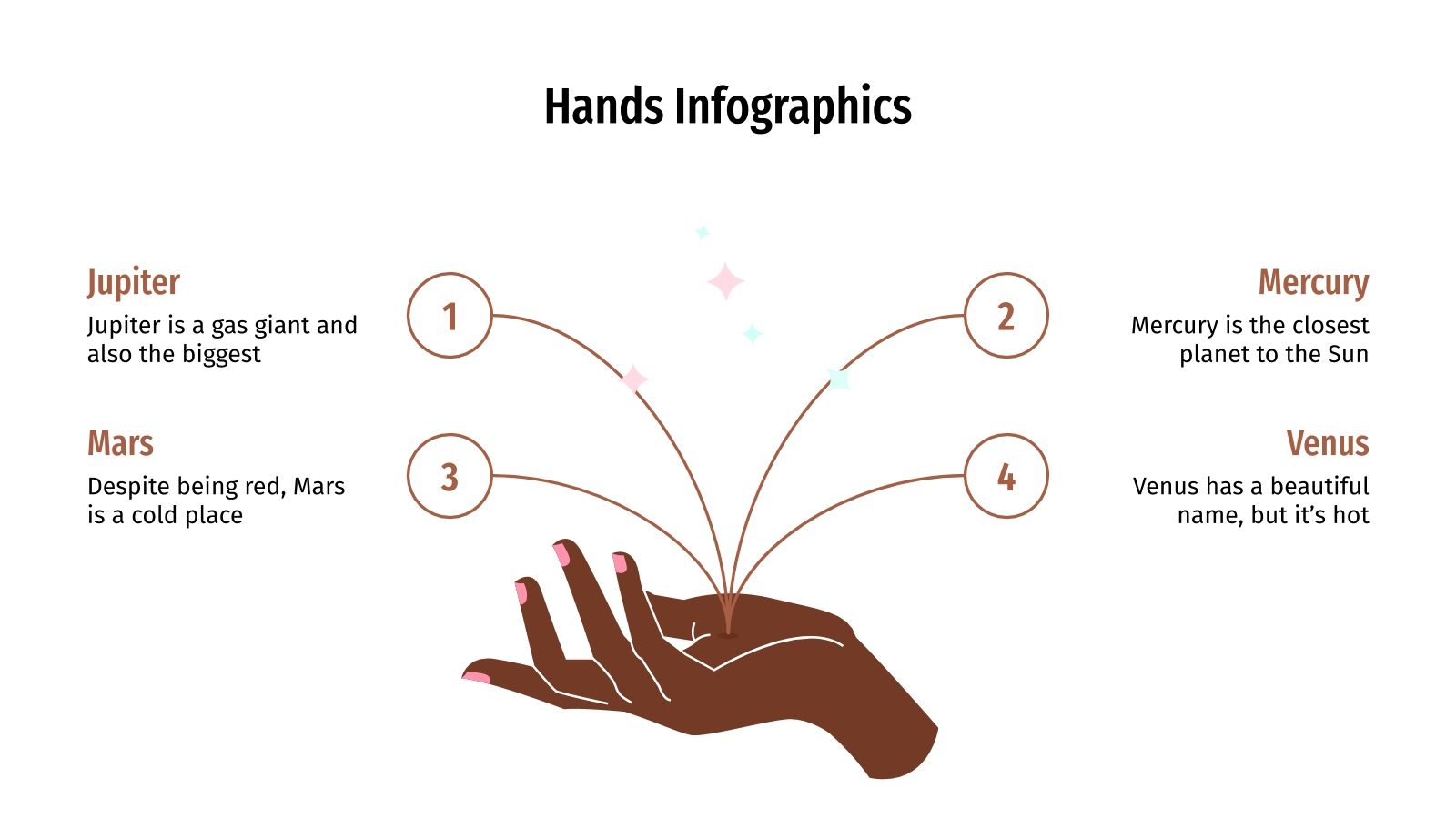 Hands Infographics

Jupiter
Jupiter is a gas giant and also the biggest

1

2

Mercury
Mercury is the closest planet to the Sun

Mars
Despite being red, Mars is a cold place

3

4

Venus
Venus has a beautiful name, but it's hot