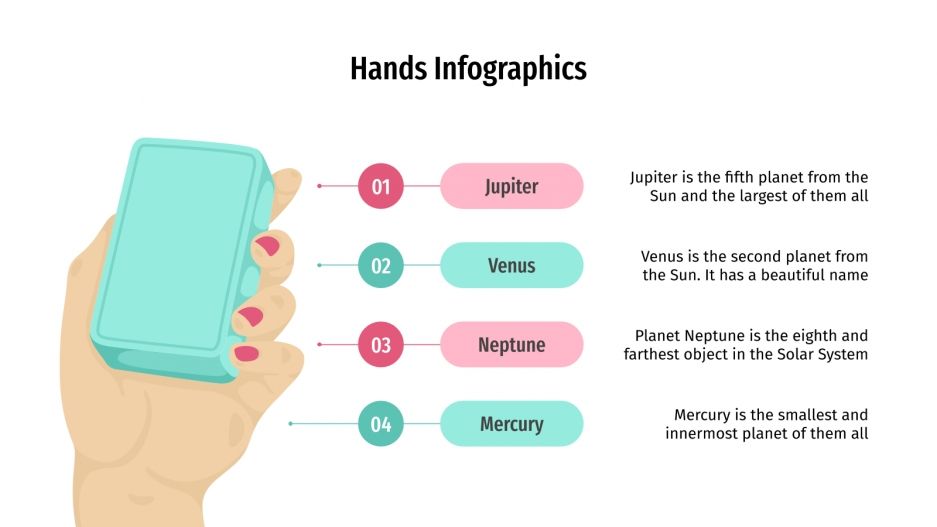 Hands Infographics

01
Jupiter
Jupiter is the fifth planet from the Sun and the largest of them all

02
Venus
Venus is the second planet from the Sun. It has a beautiful name

03
Neptune
Planet Neptune is the eighth and farthest object in the Solar System

04
Mercury
Mercury is the smallest and innermost planet of them all