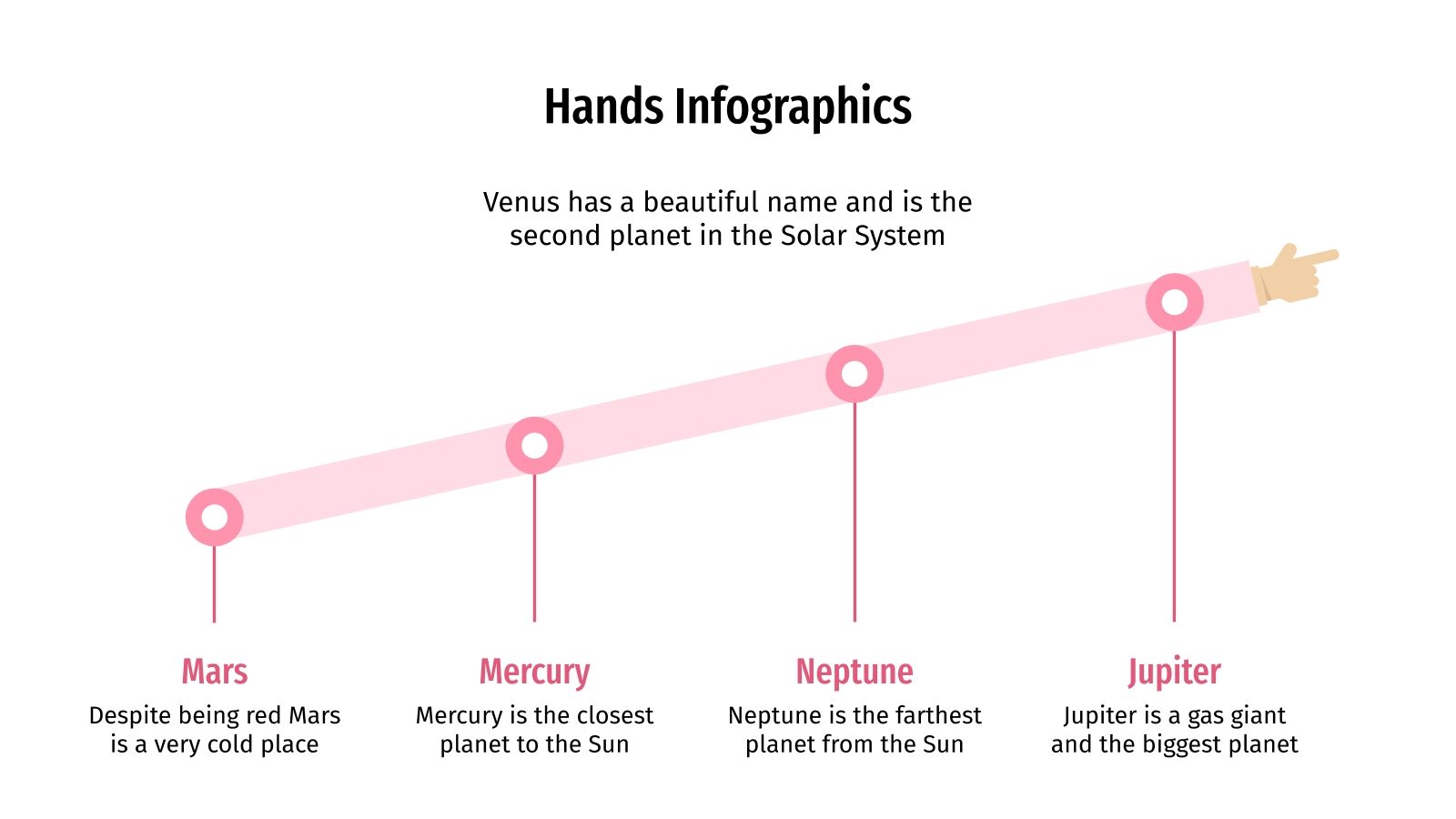 Hands Infographics

Venus has a beautiful name and is the second planet in the Solar System

Mars
Despite being red Mars is a very cold place

Mercury
Mercury is the closest planet to the Sun

Neptune
Neptune is the farthest planet from the Sun

Jupiter
Jupiter is a gas giant and the biggest planet