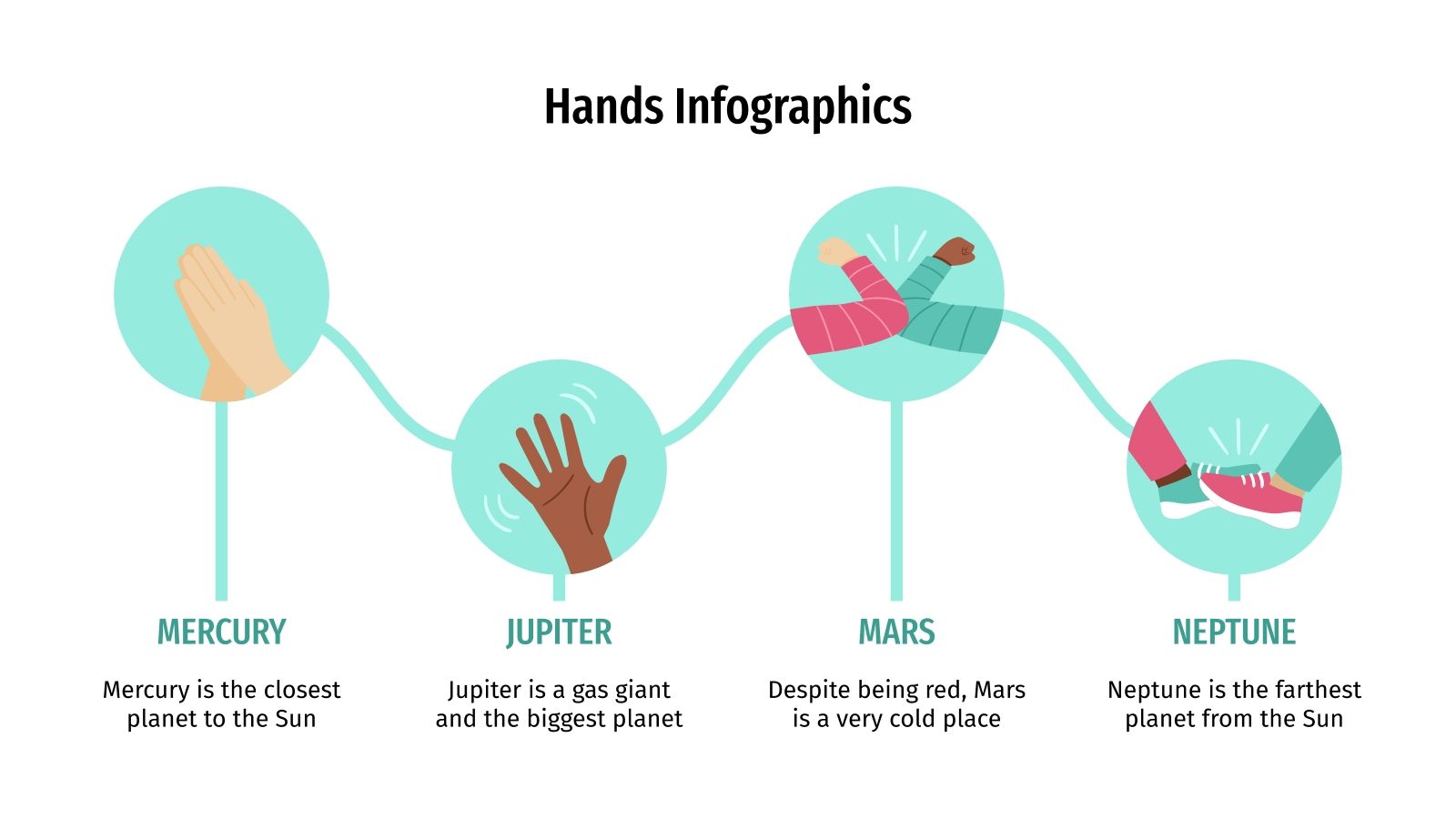 Hands Infographics

MERCURY

Mercury is the closest planet to the Sun

JUPITER

Jupiter is a gas giant and the biggest planet

MARS

Despite being red, Mars is a very cold place

NEPTUNE

Neptune is the farthest planet from the Sun