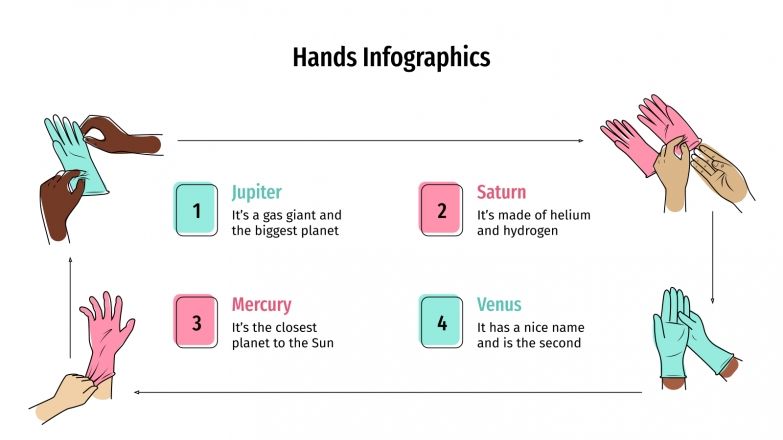 Hands Infographics

1
Jupiter
It's a gas giant and the biggest planet

2
Saturn
It's made of helium and hydrogen

3
Mercury
It's the closest planet to the Sun

4
Venus
It has a nice name and is the second