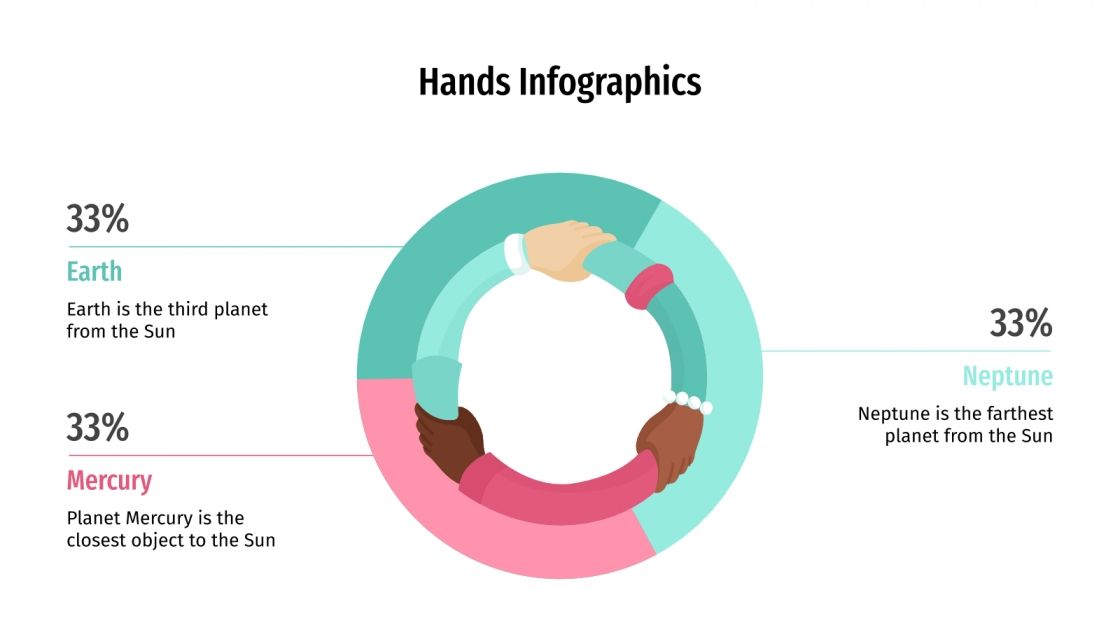 Hands Infographics

33%

Earth

Earth is the third planet from the Sun

33%

Mercury

Planet Mercury is the closest object to the Sun

33%

Neptune

Neptune is the farthest planet from the Sun