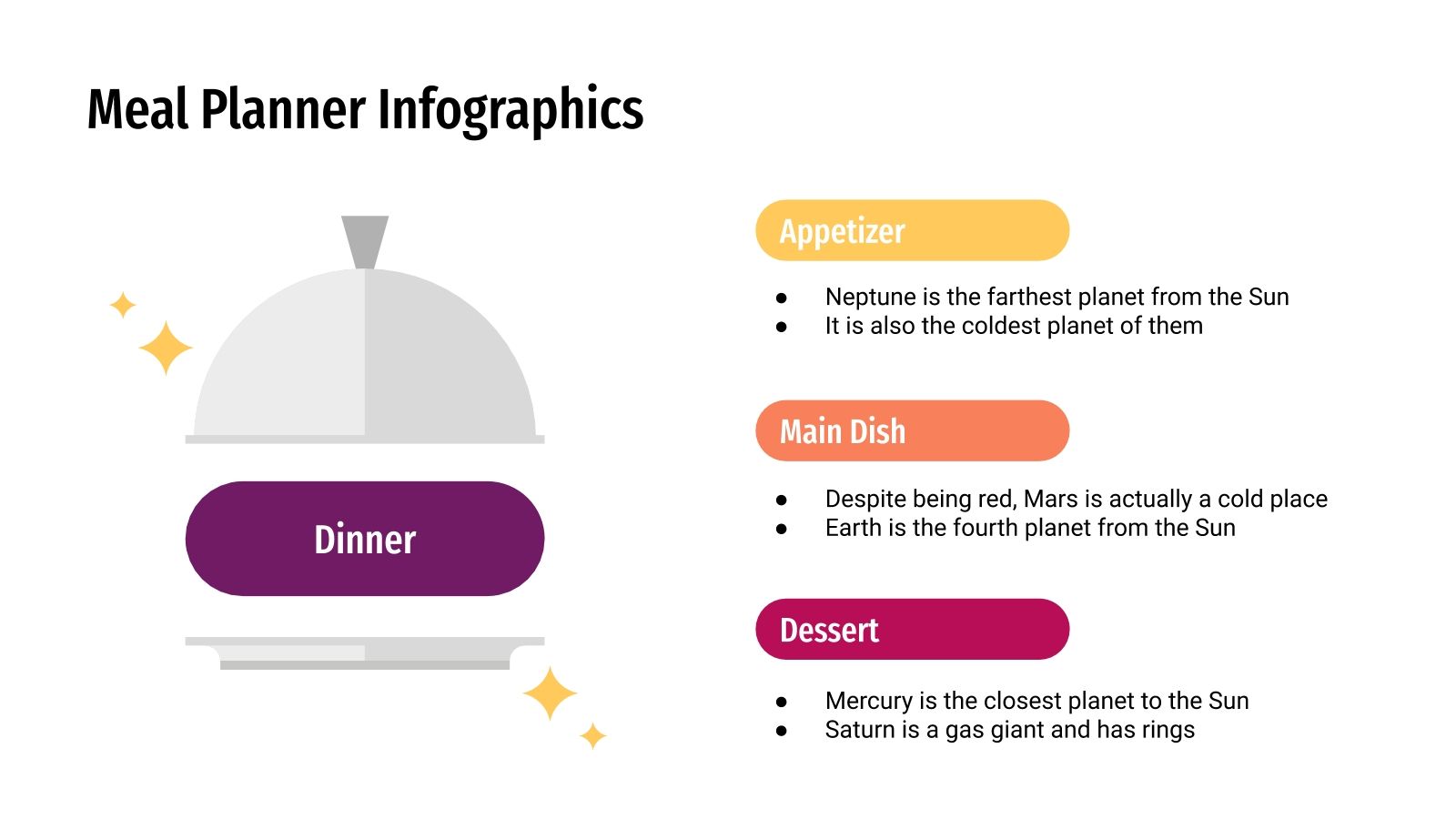 Meal Planner Infographics

Dinner

Appetizer

- Neptune is the farthest planet from the Sun
- It is also the coldest planet of them

Main Dish

- Despite being red, Mars is actually a cold place
- Earth is the fourth planet from the Sun

Dessert

- Mercury is the closest planet to the Sun
- Saturn is a gas giant and has rings