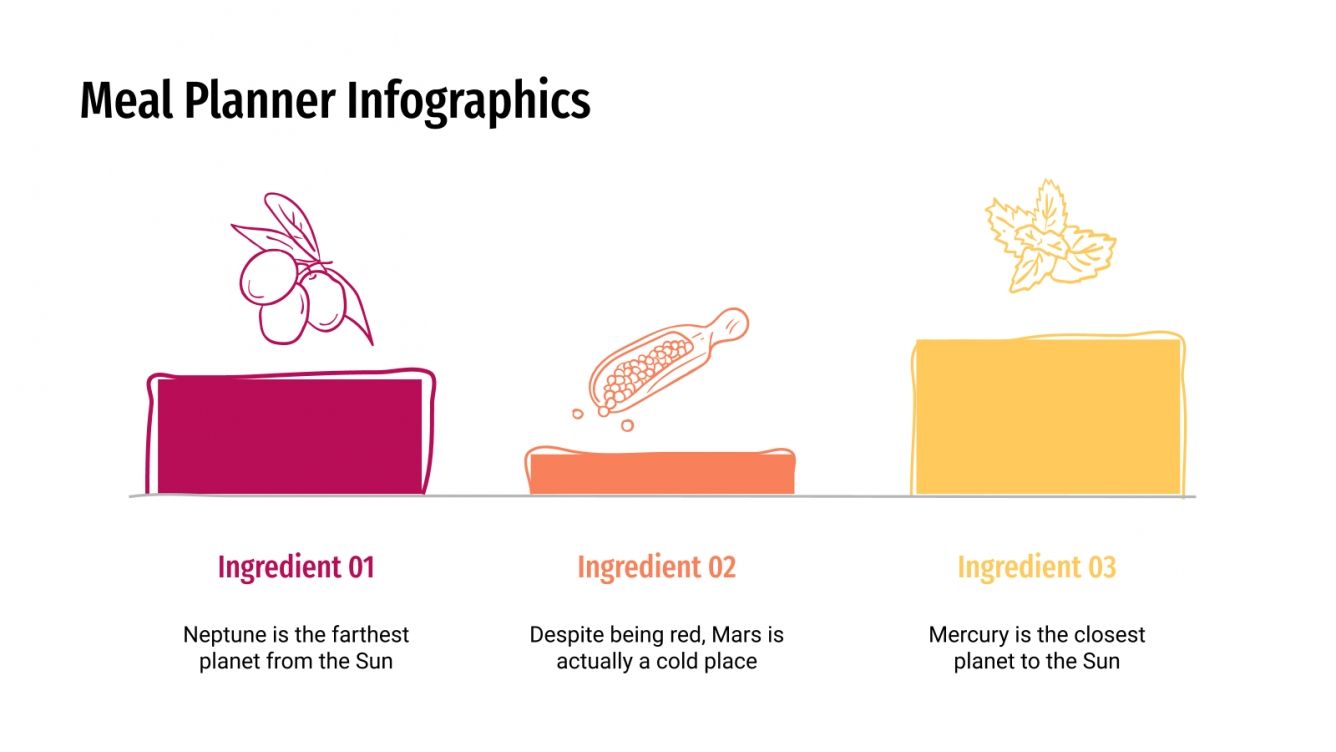 Meal Planner Infographics

Ingredient 01

Neptune is the farthest planet from the Sun

Ingredient 02

Despite being red, Mars is actually a cold place

Ingredient 03

Mercury is the closest planet to the Sun