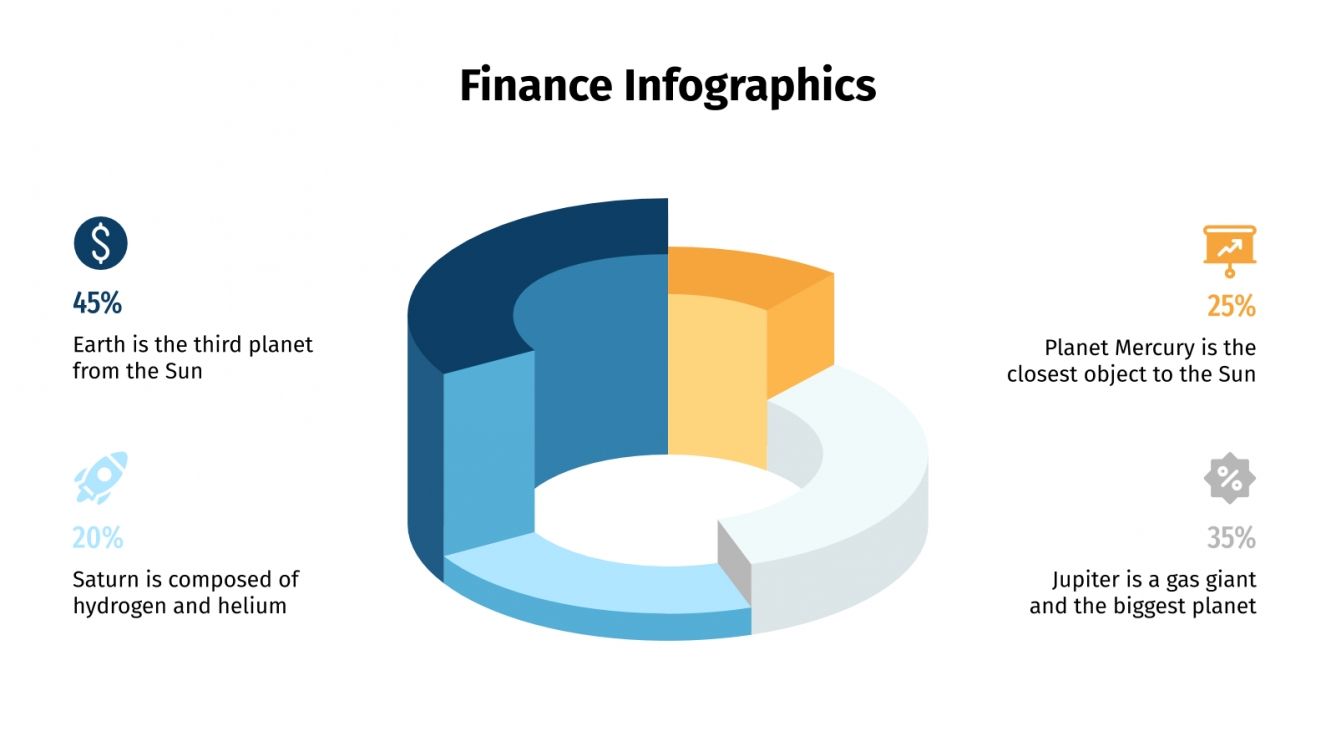 Finance Infographics

45%

Earth is the third planet from the Sun

20%

Saturn is composed of hydrogen and helium

25%

Planet Mercury is the closest object to the Sun

35%

Jupiter is a gas giant and the biggest planet