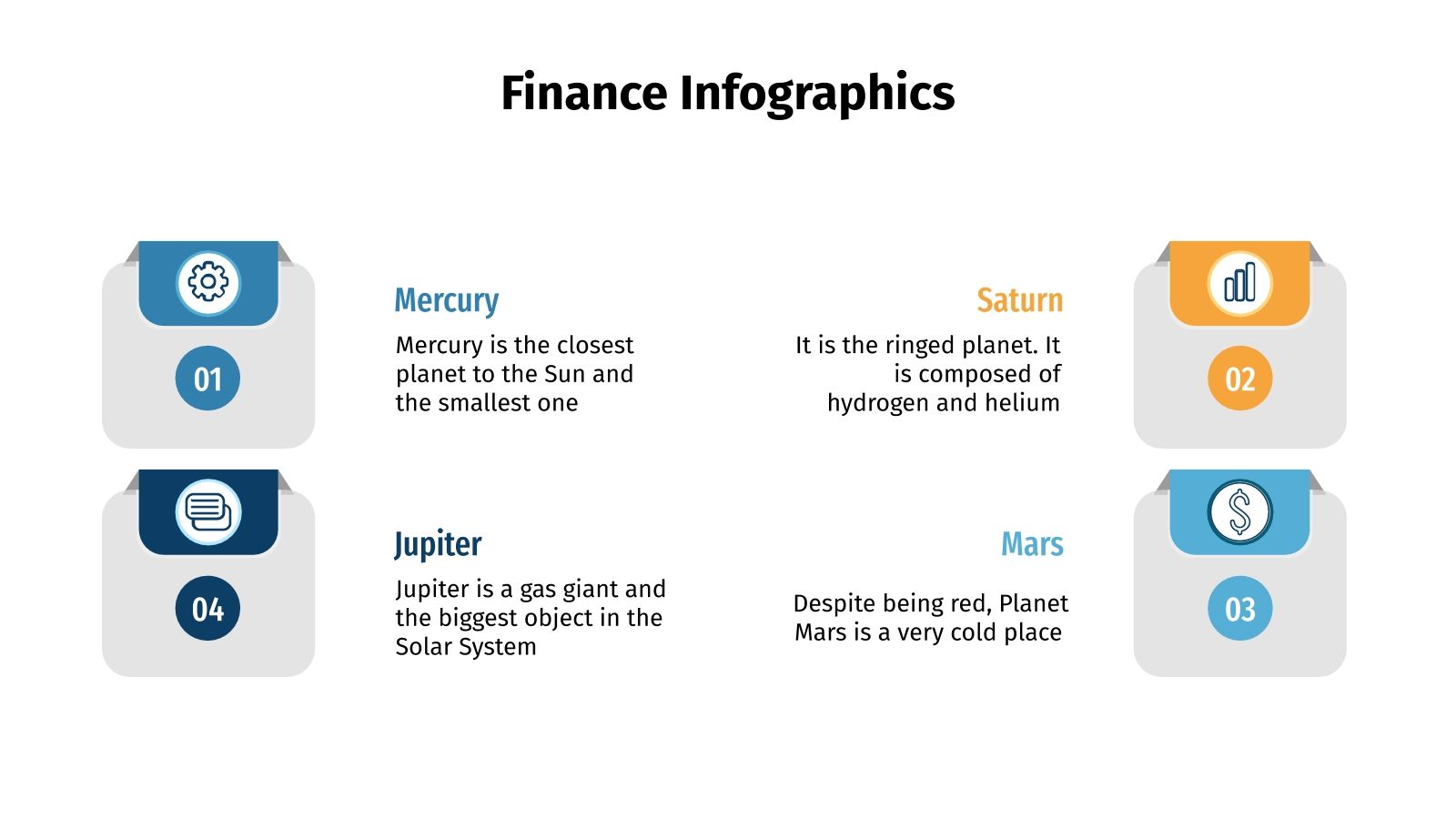 Finance Infographics

01

Mercury

Mercury is the closest planet to the Sun and the smallest one

Saturn

It is the ringed planet. It is composed of hydrogen and helium

02

04

Jupiter

Jupiter is a gas giant and the biggest object in the Solar System

Mars

Despite being red, Planet Mars is a very cold place

03