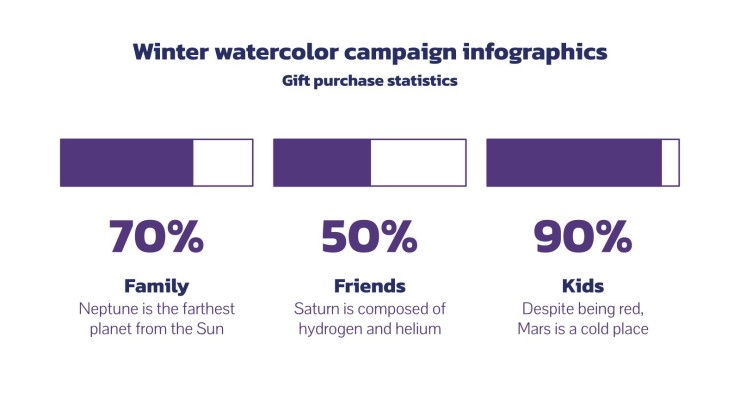 Winter watercolor campaign infographics
Gift purchase statistics

70%
Family
Neptune is the farthest planet from the Sun

50%
Friends
Saturn is composed of hydrogen and helium

90%
Kids
Despite being red, Mars is a cold place