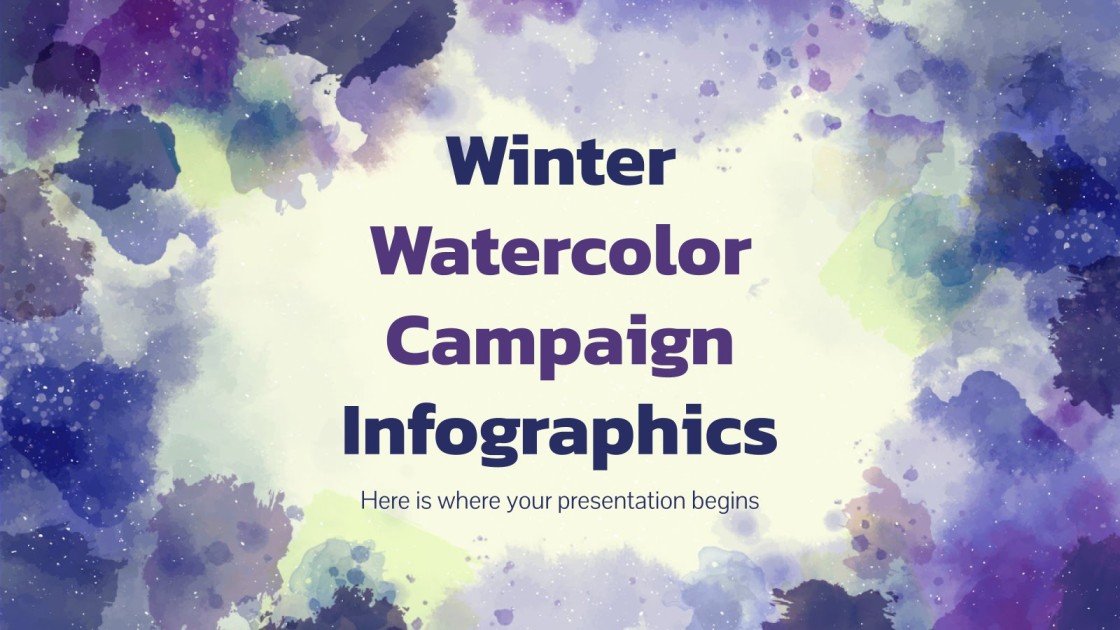 Winter Watercolor Campaign Infographics

Here is where your presentation begins