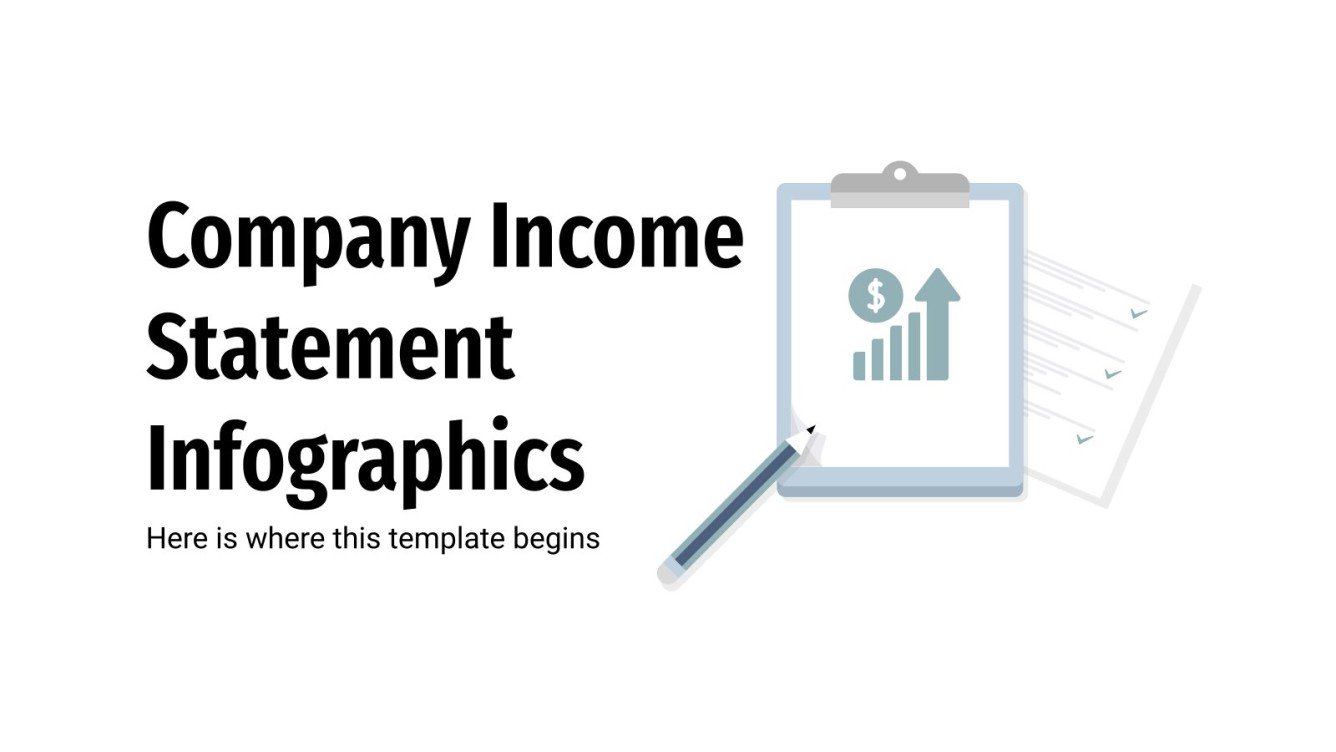 Company Income Statement Infographics

Here is where this template begins

$