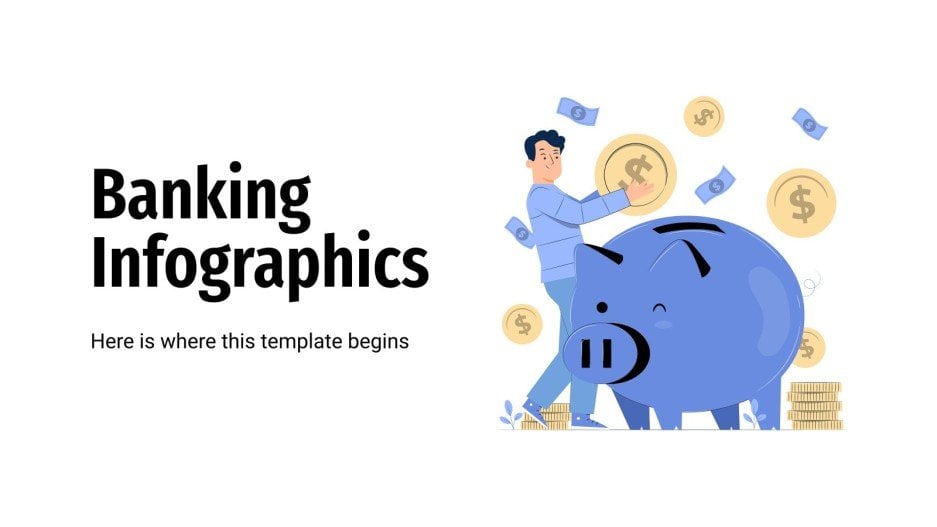 Banking Infographics

Here is where this template begins