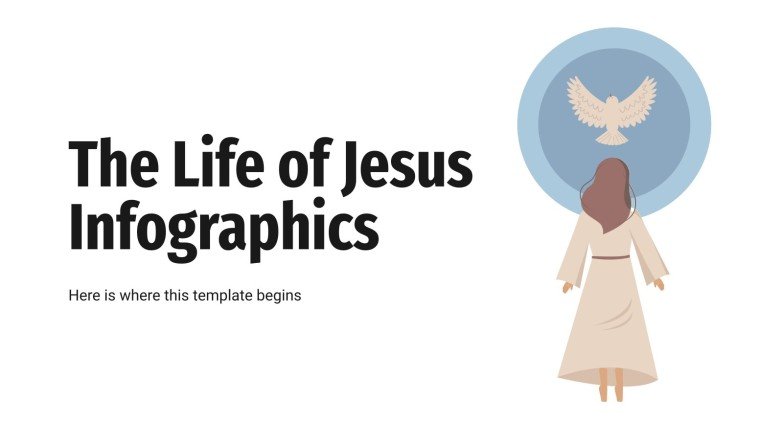 The Life of Jesus Infographics

Here is where this template begins