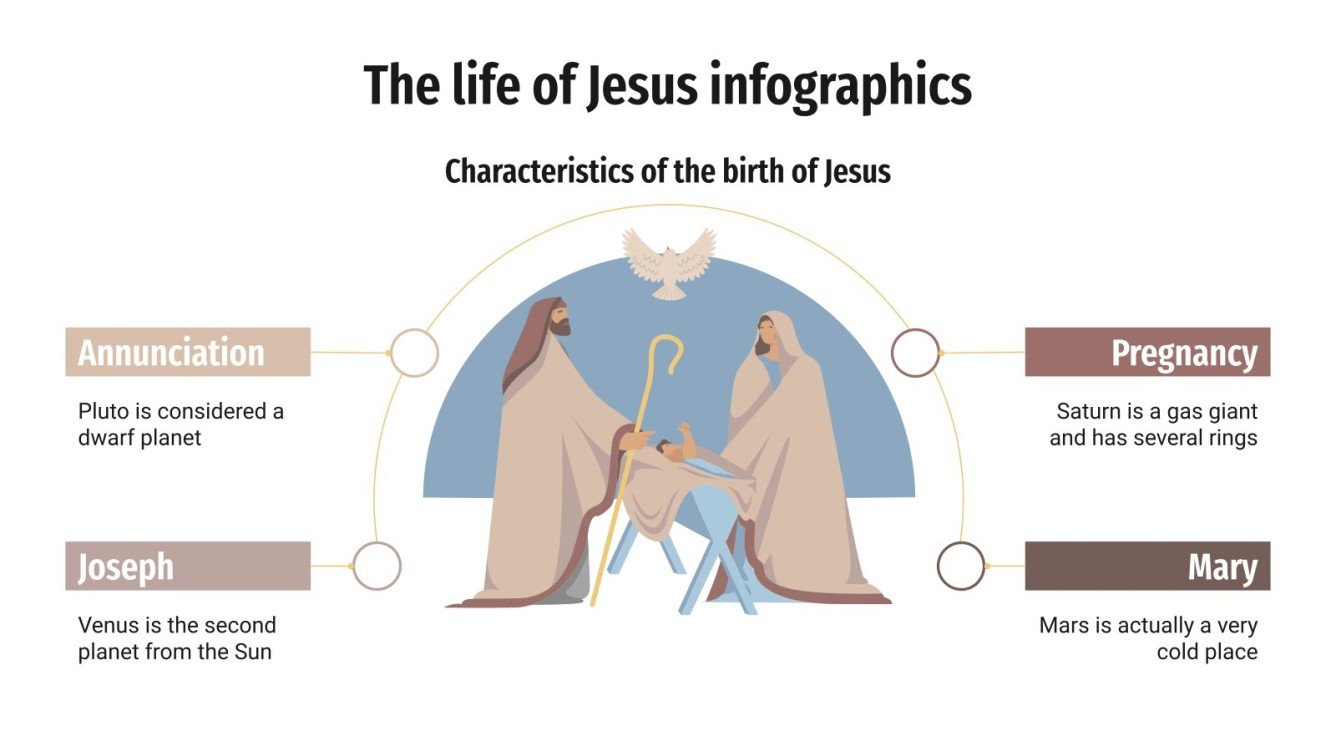 The life of Jesus infographics

Characteristics of the birth of Jesus

Annunciation

Pluto is considered a dwarf planet

Joseph

Venus is the second planet from the Sun

Pregnancy

Saturn is a gas giant and has several rings

Mary

Mars is actually a very cold place