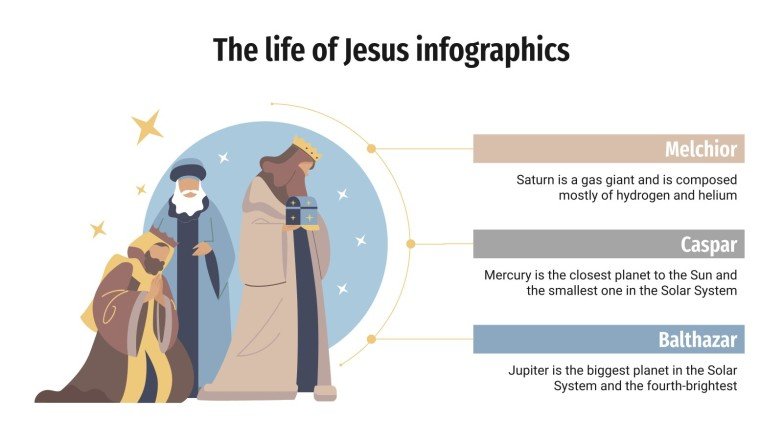 The life of Jesus infographics

Melchior

Saturn is a gas giant and is composed mostly of hydrogen and helium

Caspar

Mercury is the closest planet to the Sun and the smallest one in the Solar System

Balthazar

Jupiter is the biggest planet in the Solar System and the fourth-brightest