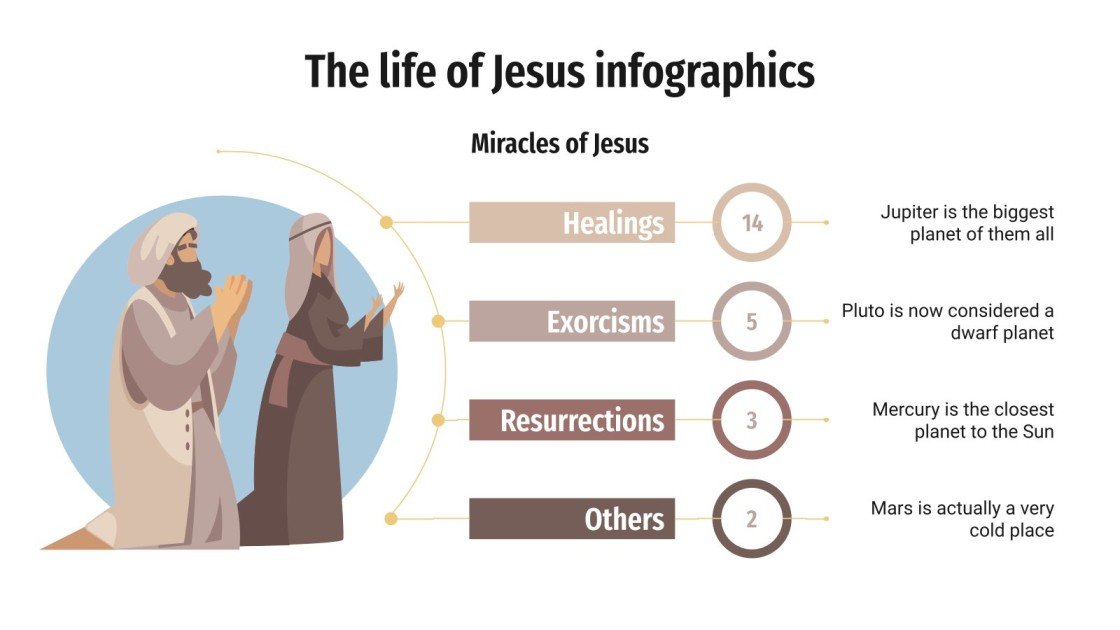 The life of Jesus infographics

Miracles of Jesus

Healings

14

Jupiter is the biggest planet of them all

Exorcisms

5

Pluto is now considered a dwarf planet

Resurrections

3

Mercury is the closest planet to the Sun

Others

2

Mars is actually a very cold place