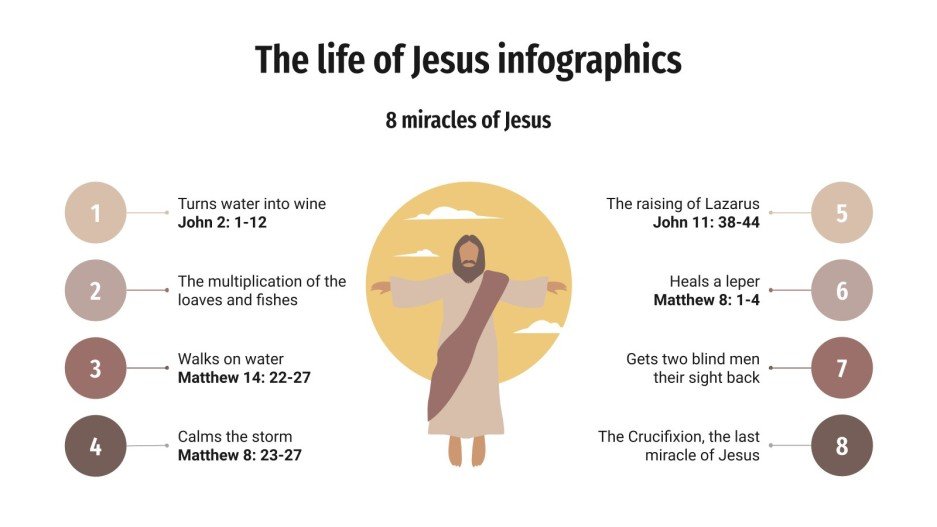 The life of Jesus infographics

8 miracles of Jesus

1
Turns water into wine
John 2: 1-12

2
The multiplication of the loaves and fishes

3
Walks on water
Matthew 14: 22-27

4
Calms the storm
Matthew 8: 23-27

The raising of Lazarus
John 11: 38-44
5

Heals a leper
Matthew 8: 1-4
6

Gets two blind men their sight back
7

The Crucifixion, the last miracle of Jesus
8