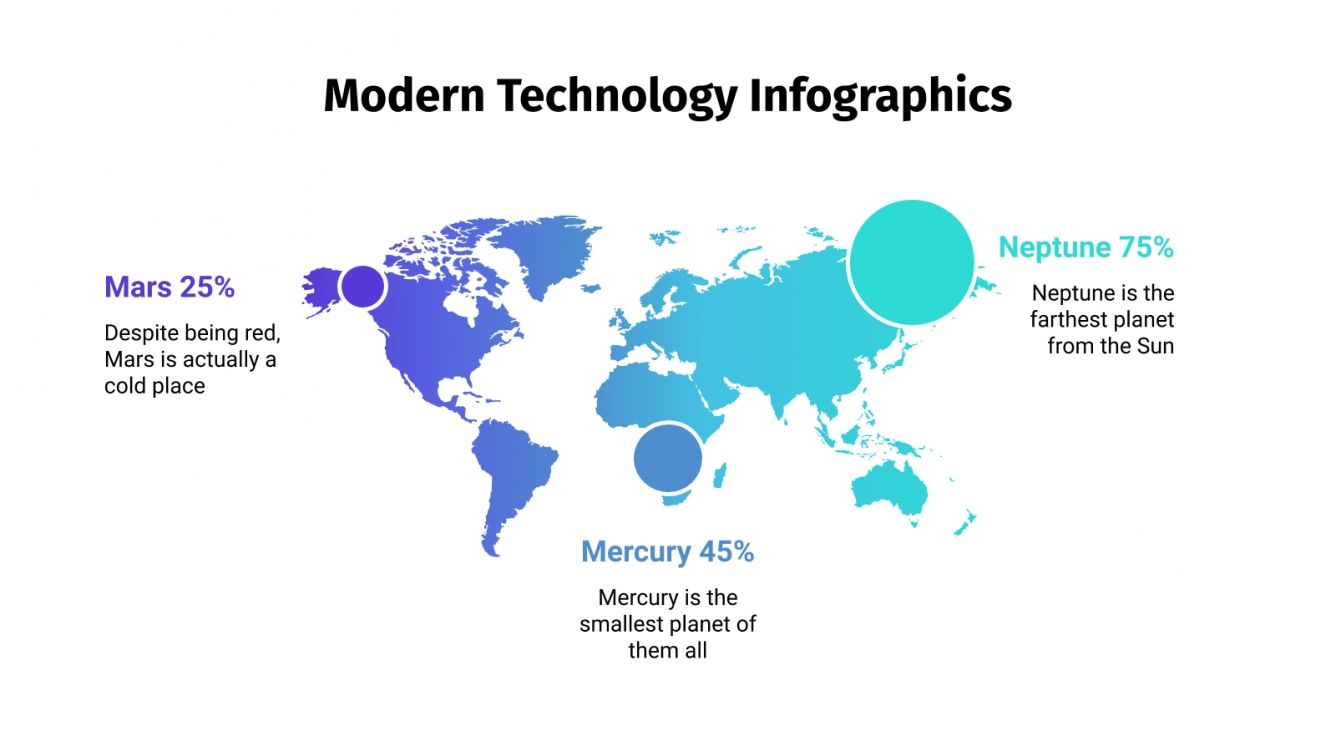 Modern Technology Infographics

Mars 25%

Despite being red, Mars is actually a cold place

Neptune 75%

Neptune is the farthest planet from the Sun

Mercury 45%

Mercury is the smallest planet of them all