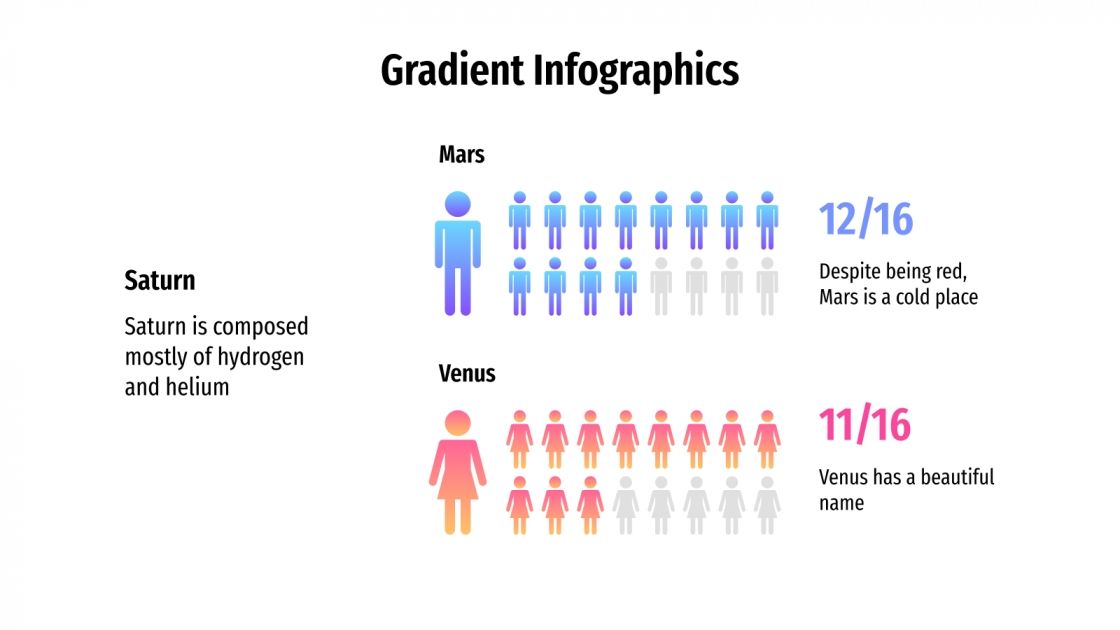 Gradient Infographics

Saturn

Saturn is composed mostly of hydrogen and helium

Mars

12/16

Despite being red, Mars is a cold place

Venus

11/16

Venus has a beautiful name