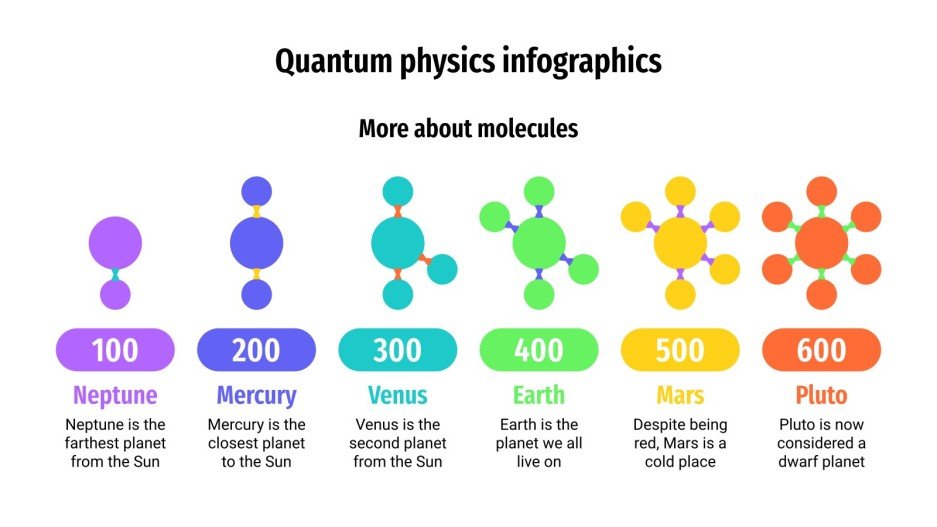 Quantum physics infographics

More about molecules

100

Neptune

Neptune is the farthest planet from the Sun

200

Mercury

Mercury is the closest planet to the Sun

300

Venus

Venus is the second planet from the Sun

400

Earth

Earth is the planet we all live on

500

Mars

Despite being red, Mars is a cold place

600

Pluto

Pluto is now considered a dwarf planet