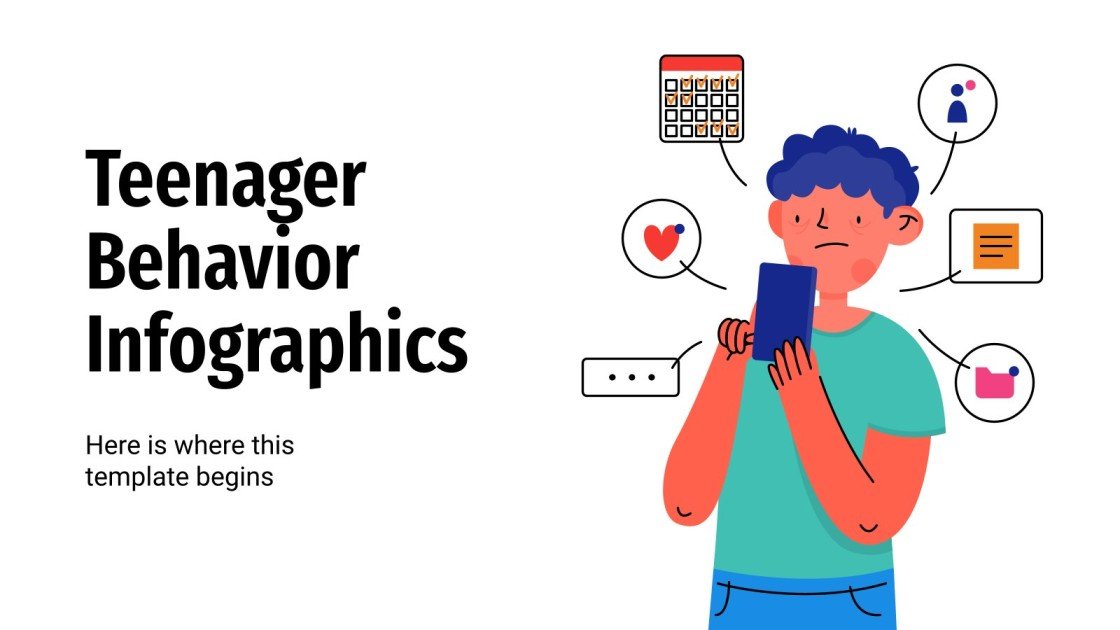 Teenager Behavior Infographics

Here is where this template begins