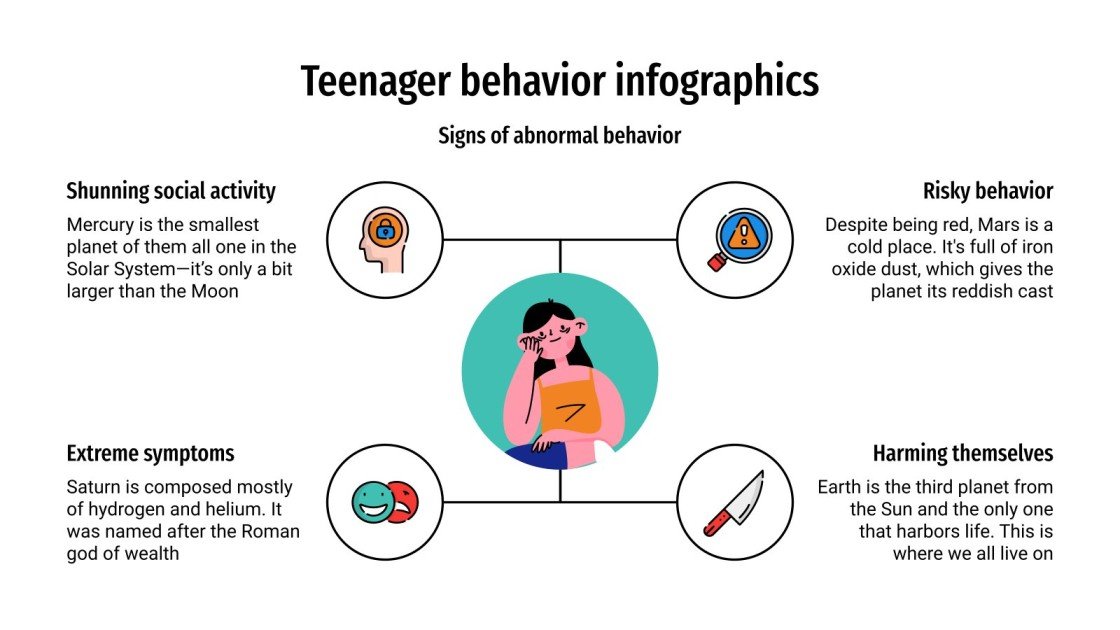 Teenager behavior infographics

Signs of abnormal behavior

Shunning social activity

Mercury is the smallest planet of them all one in the Solar System—it's only a bit larger than the Moon

Risky behavior

Despite being red, Mars is a cold place. It's full of iron oxide dust, which gives the planet its reddish cast

Extreme symptoms

Saturn is composed mostly of hydrogen and helium. It was named after the Roman god of wealth

Harming themselves

Earth is the third planet from the Sun and the only one that harbors life. This is where we all live on