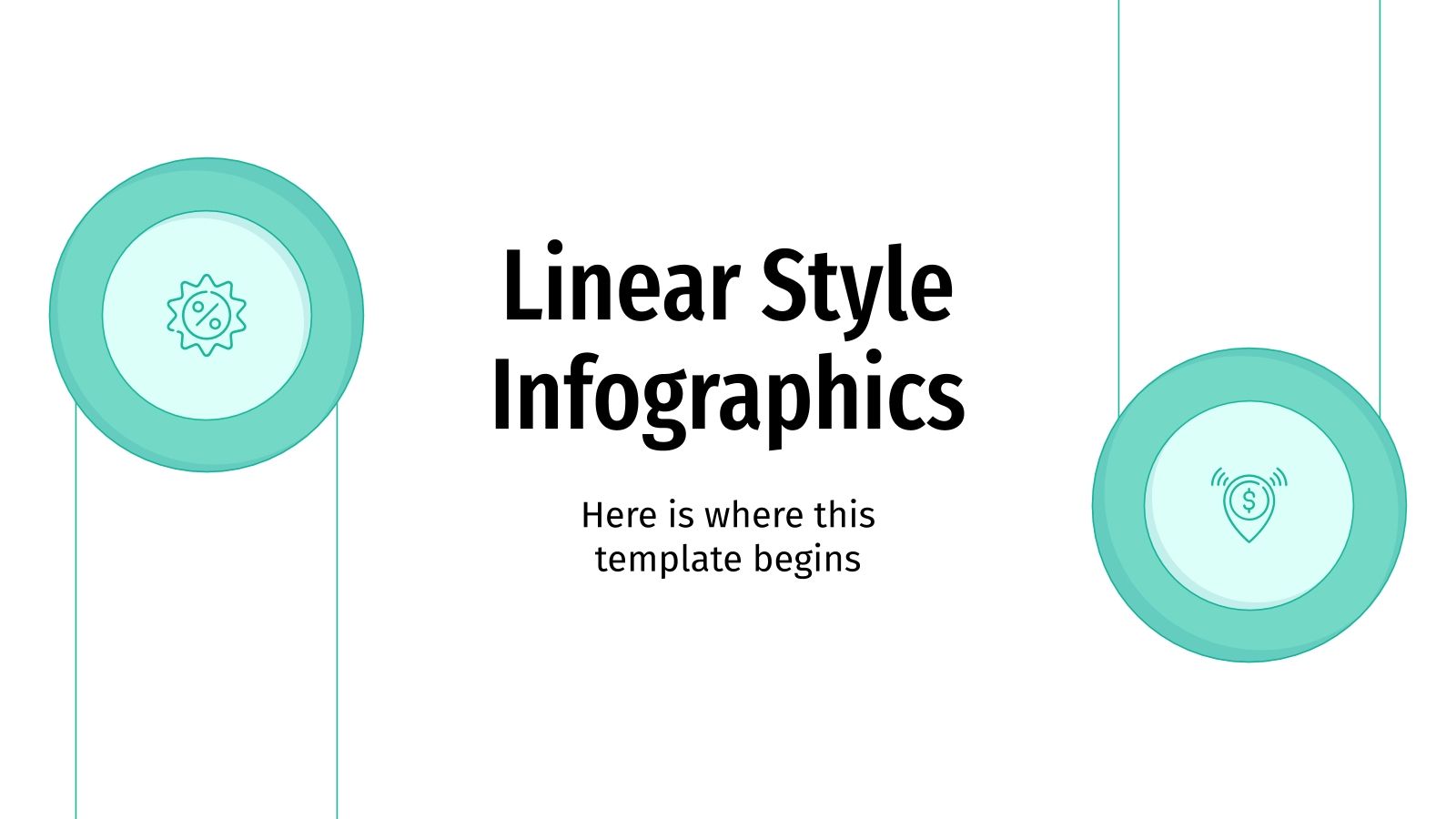 Linear Style Infographics

Here is where this template begins