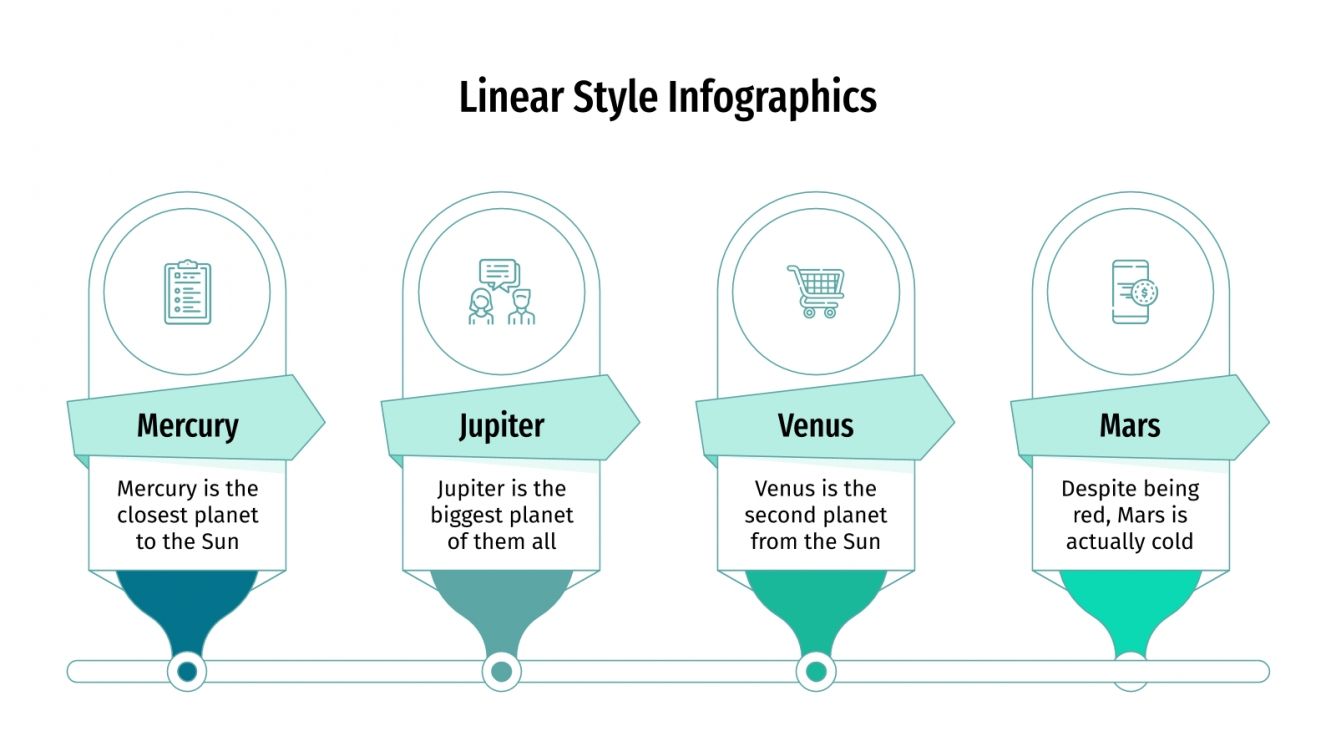 Linear Style Infographics

Mercury

Mercury is the closest planet to the Sun

Jupiter

Jupiter is the biggest planet of them all

Venus

Venus is the second planet from the Sun

Mars

Despite being red, Mars is actually cold