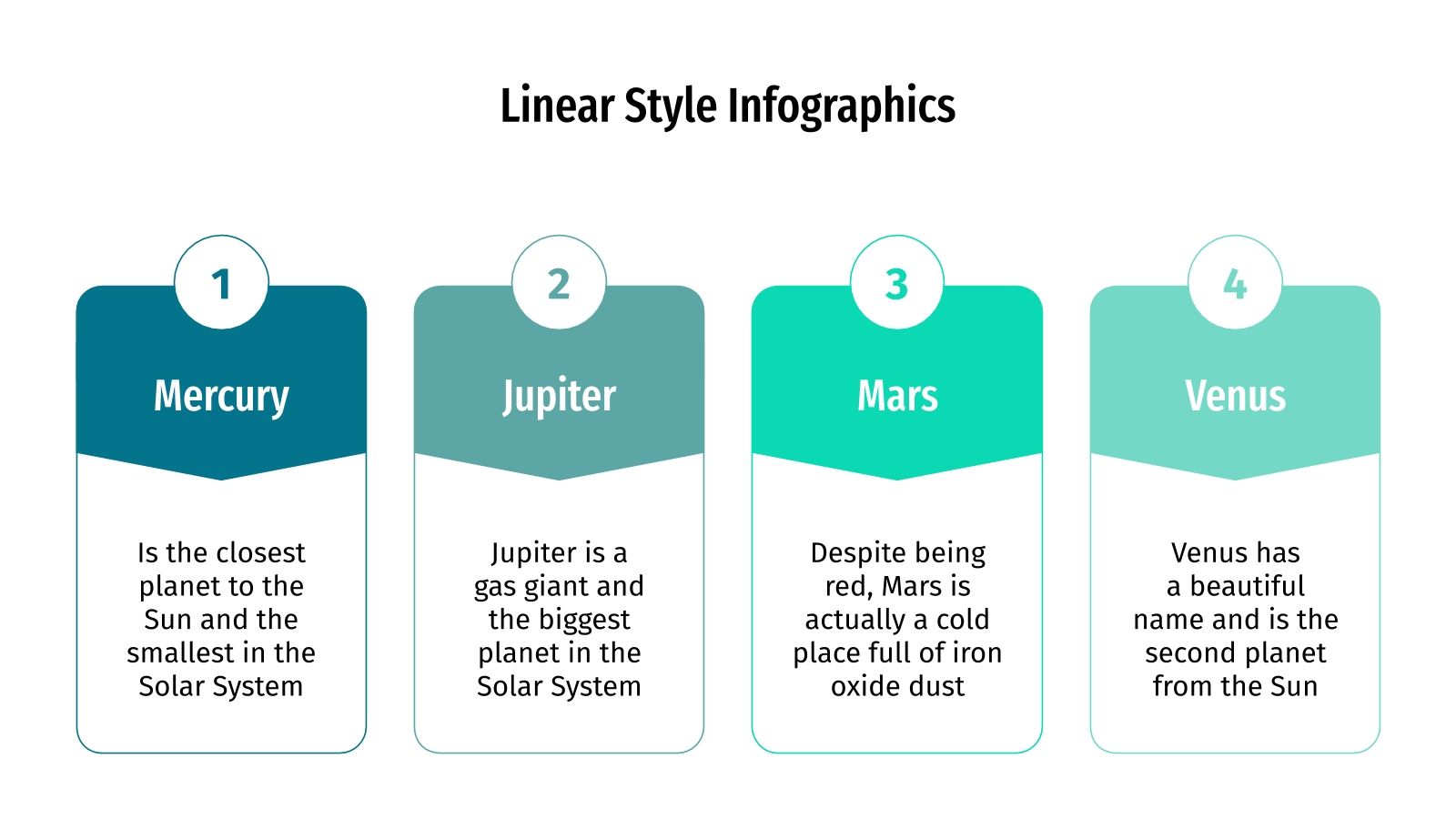 Linear Style Infographics

1

Mercury

Is the closest planet to the Sun and the smallest in the Solar System

2

Jupiter

Jupiter is a gas giant and the biggest planet in the Solar System

3

Mars

Despite being red, Mars is actually a cold place full of iron oxide dust

4

Venus

Venus has a beautiful name and is the second planet from the Sun