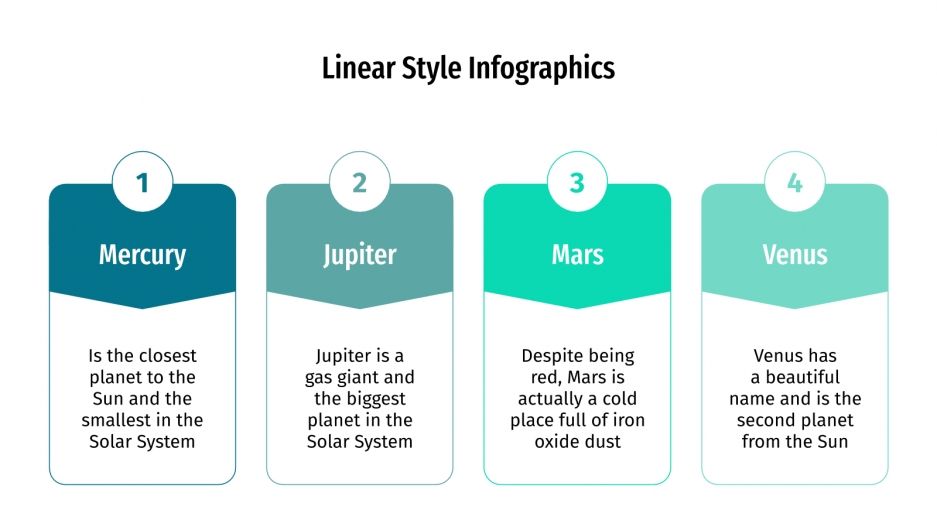 Linear Style Infographics

1

Mercury

Is the closest planet to the Sun and the smallest in the Solar System

2

Jupiter

Jupiter is a gas giant and the biggest planet in the Solar System

3

Mars

Despite being red, Mars is actually a cold place full of iron oxide dust

4

Venus

Venus has a beautiful name and is the second planet from the Sun