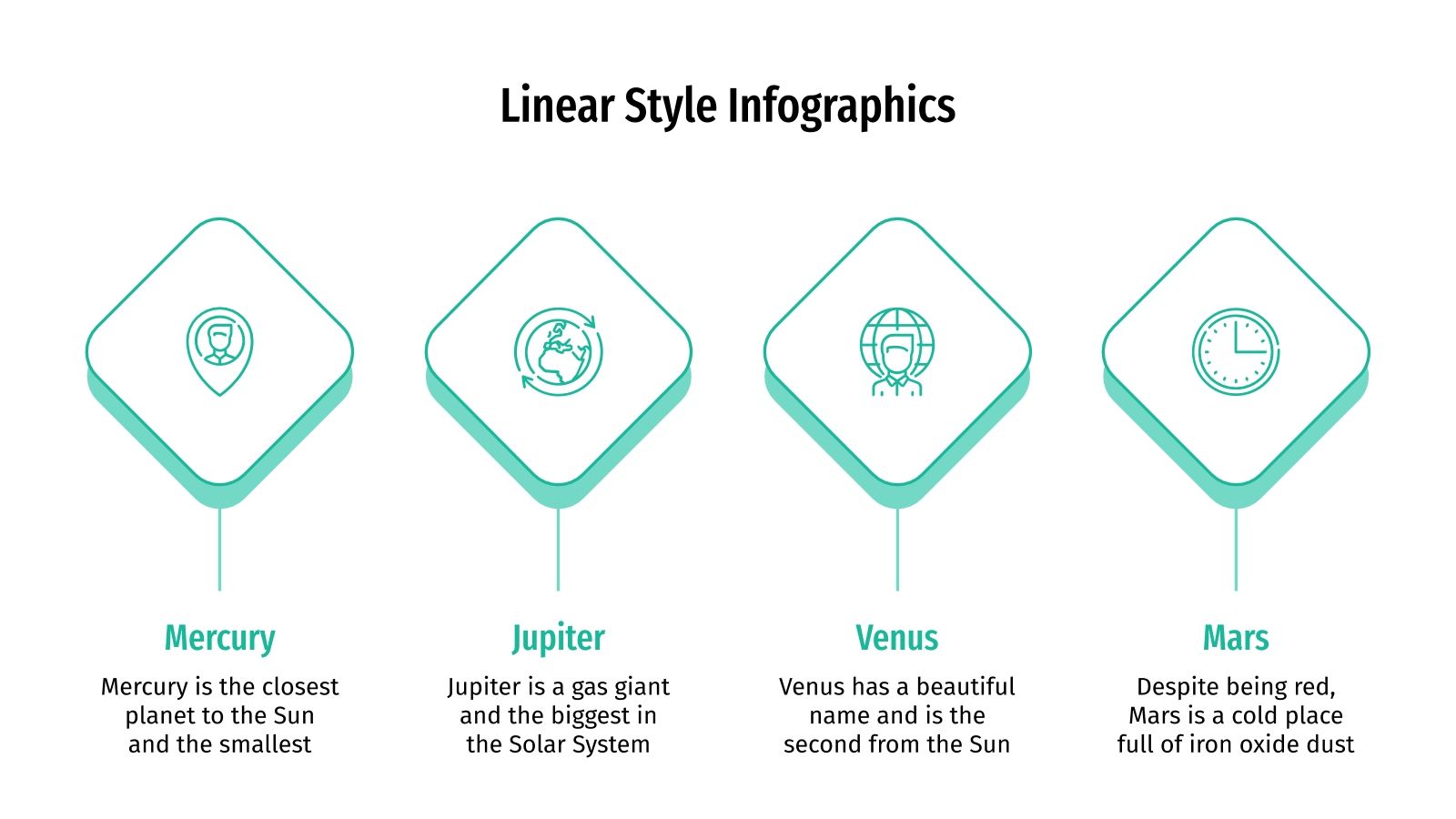 Linear Style Infographics

Mercury

Mercury is the closest planet to the Sun and the smallest

Jupiter

Jupiter is a gas giant and the biggest in the Solar System

Venus

Venus has a beautiful name and is the second from the Sun

Mars

Despite being red, Mars is a cold place full of iron oxide dust