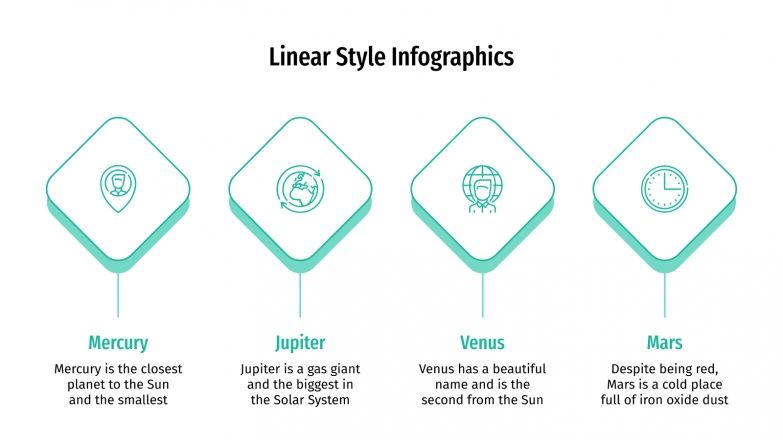 Linear Style Infographics

Mercury
Mercury is the closest planet to the Sun and the smallest

Jupiter
Jupiter is a gas giant and the biggest in the Solar System

Venus
Venus has a beautiful name and is the second from the Sun

Mars
Despite being red, Mars is a cold place full of iron oxide dust