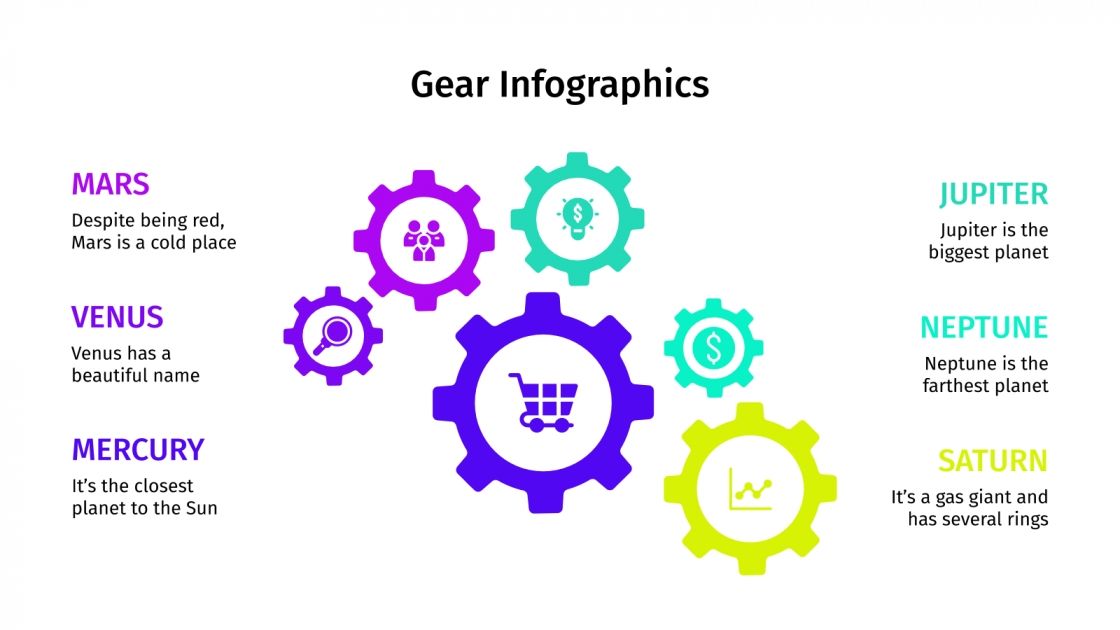 Gear Infographics

MARS
Despite being red, Mars is a cold place

VENUS
Venus has a beautiful name

MERCURY
It's the closest planet to the Sun

JUPITER
Jupiter is the biggest planet

NEPTUNE
Neptune is the farthest planet

SATURN
It's a gas giant and has several rings