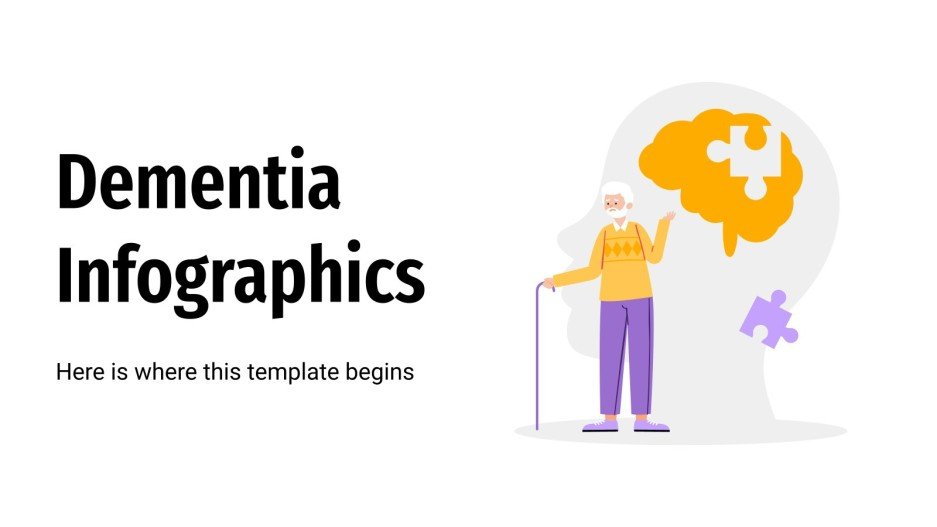 Dementia Infographics

Here is where this template begins