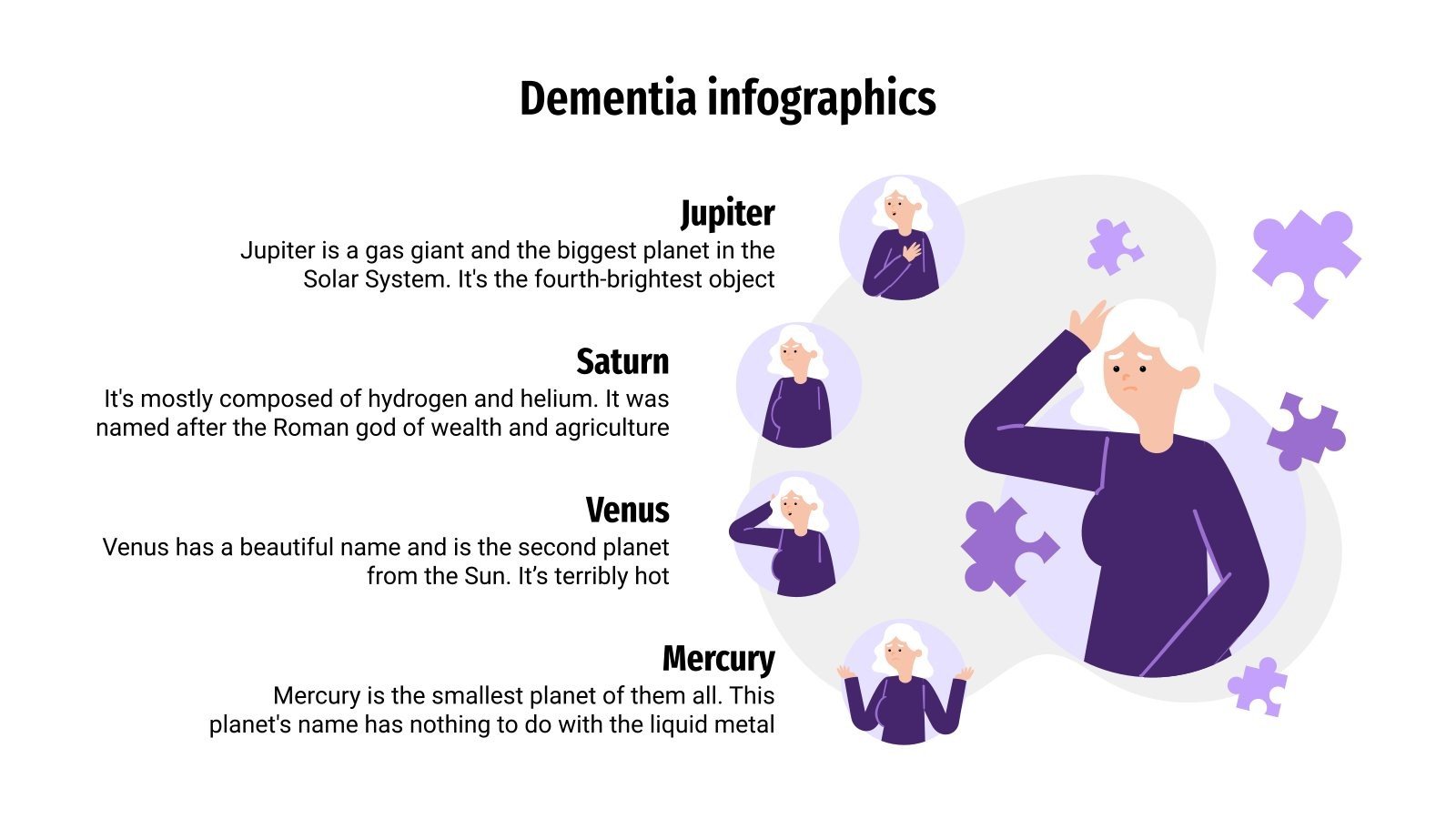 Dementia infographics

Jupiter
Jupiter is a gas giant and the biggest planet in the Solar System. It's the fourth-brightest object

Saturn
It's mostly composed of hydrogen and helium. It was named after the Roman god of wealth and agriculture

Venus
Venus has a beautiful name and is the second planet from the Sun. It’s terribly hot

Mercury
Mercury is the smallest planet of them all. This planet's name has nothing to do with the liquid metal