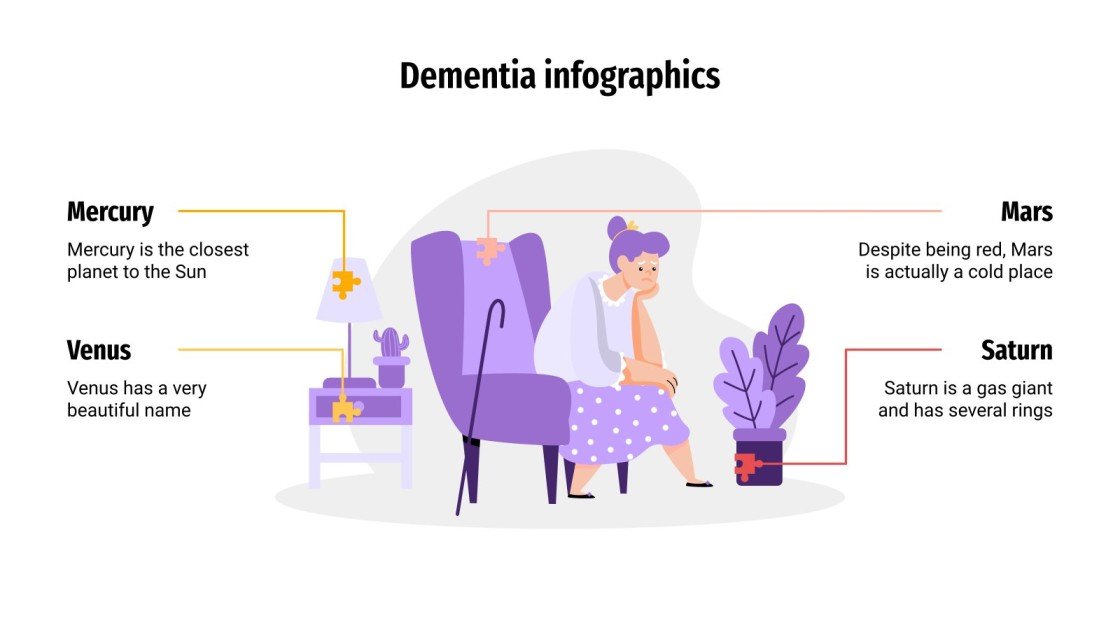 Dementia infographics

Mercury

Mercury is the closest planet to the Sun

Venus

Venus has a very beautiful name

Mars

Despite being red, Mars is actually a cold place

Saturn

Saturn is a gas giant and has several rings