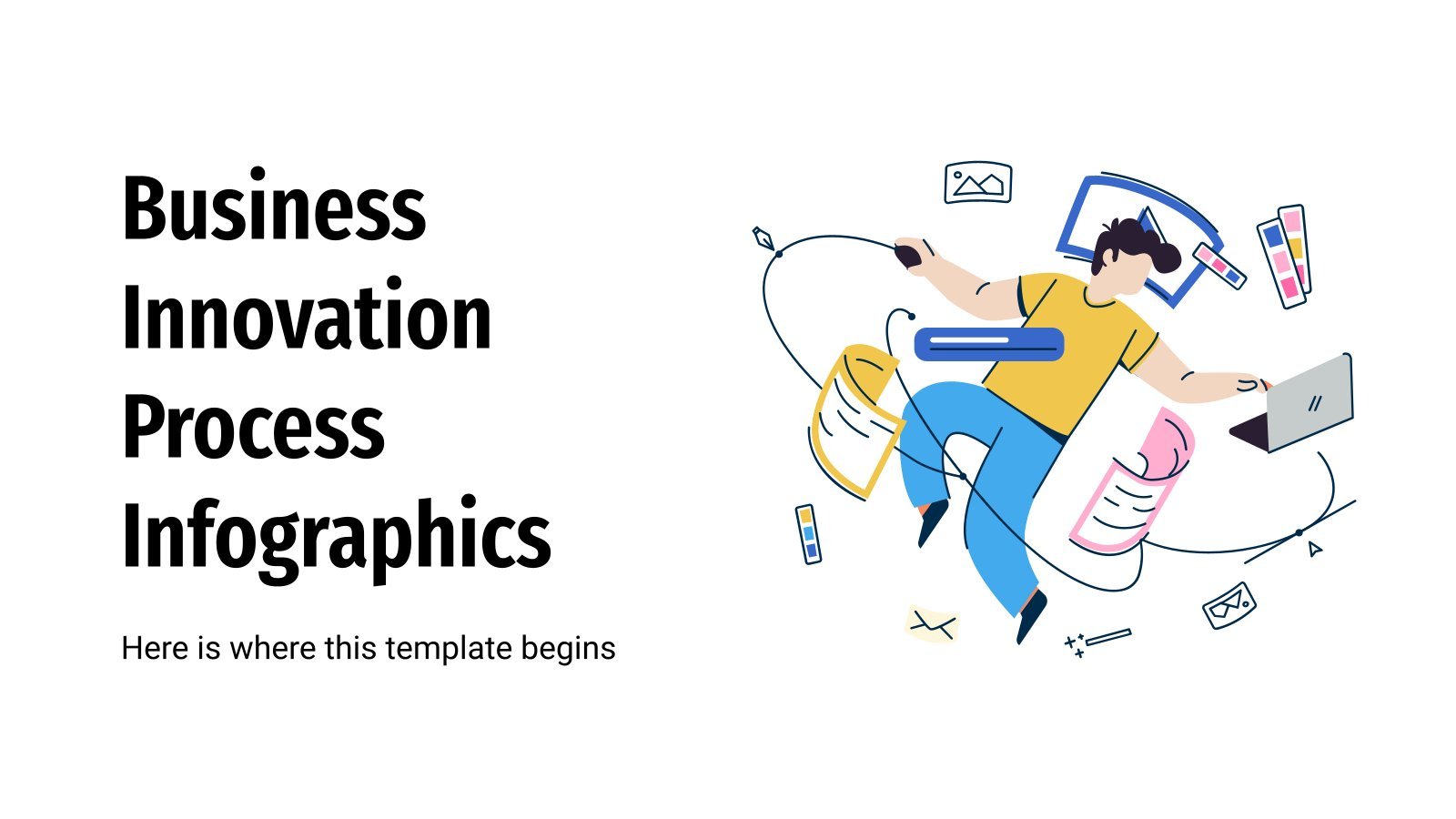 Business Innovation Process Infographics

Here is where this template begins